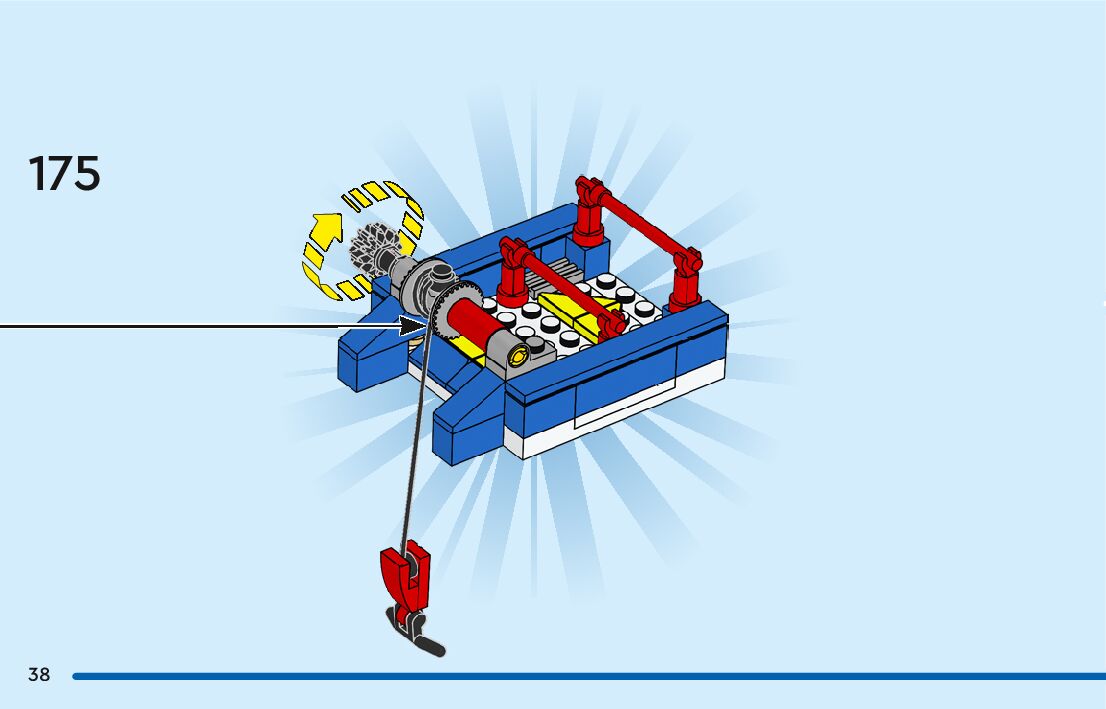 175

38