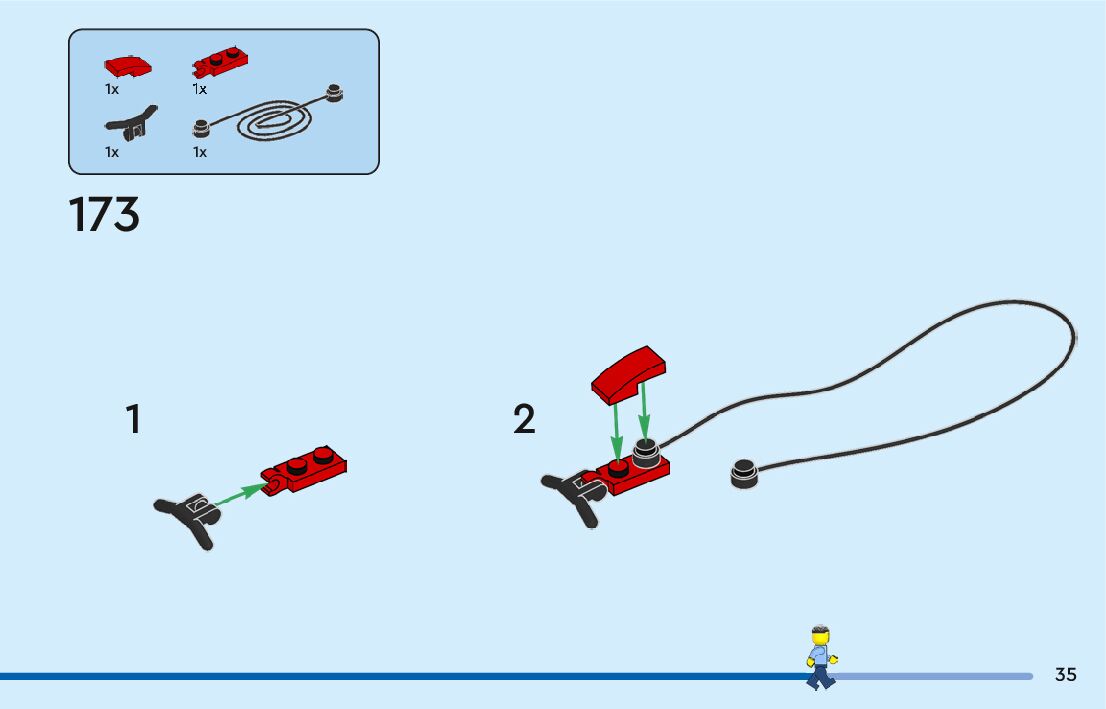 1x
1x
1x
1x

173

1

2

35