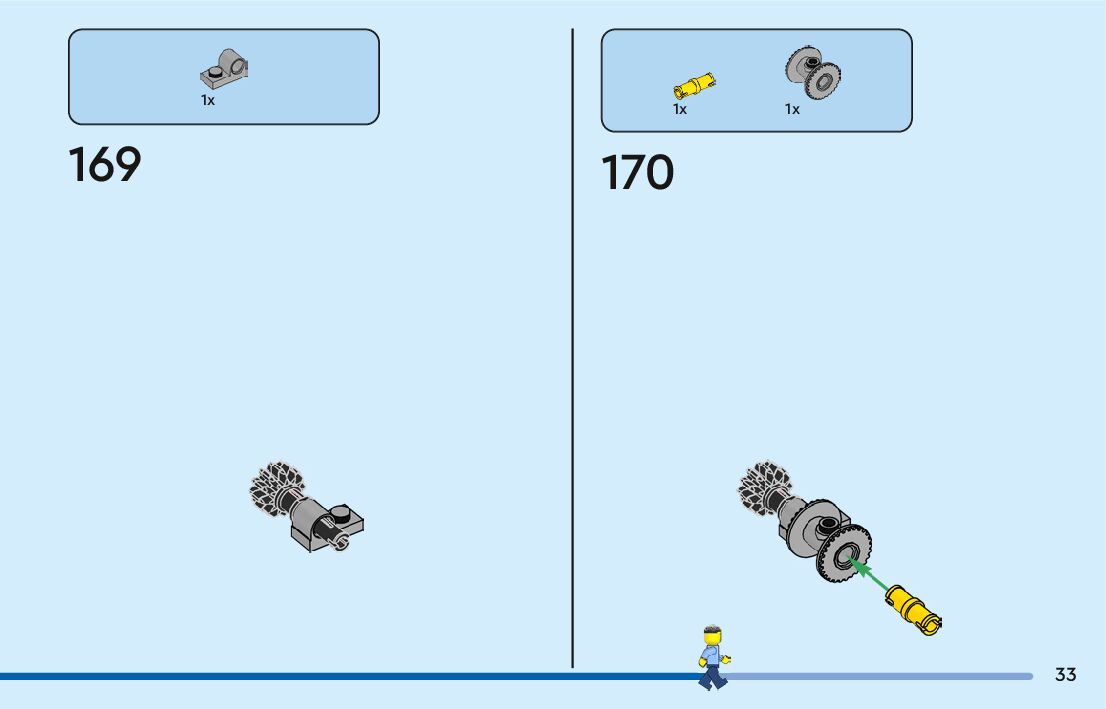 1x

169

1x

1x

170

33