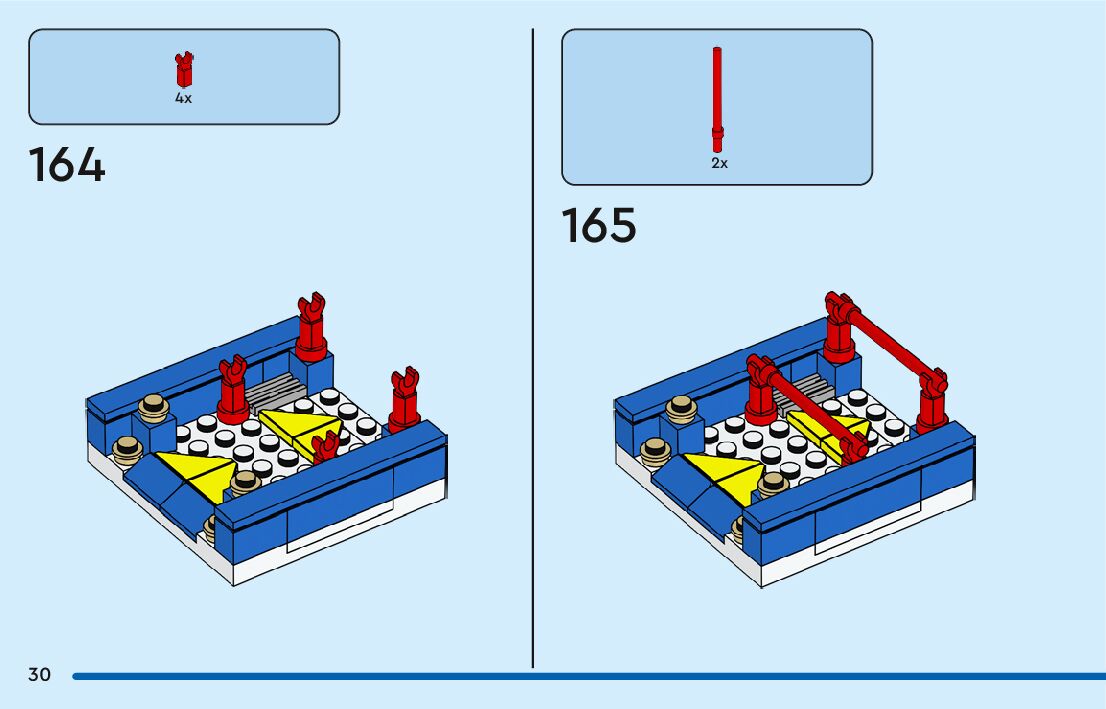 4x

164

2x

165

30