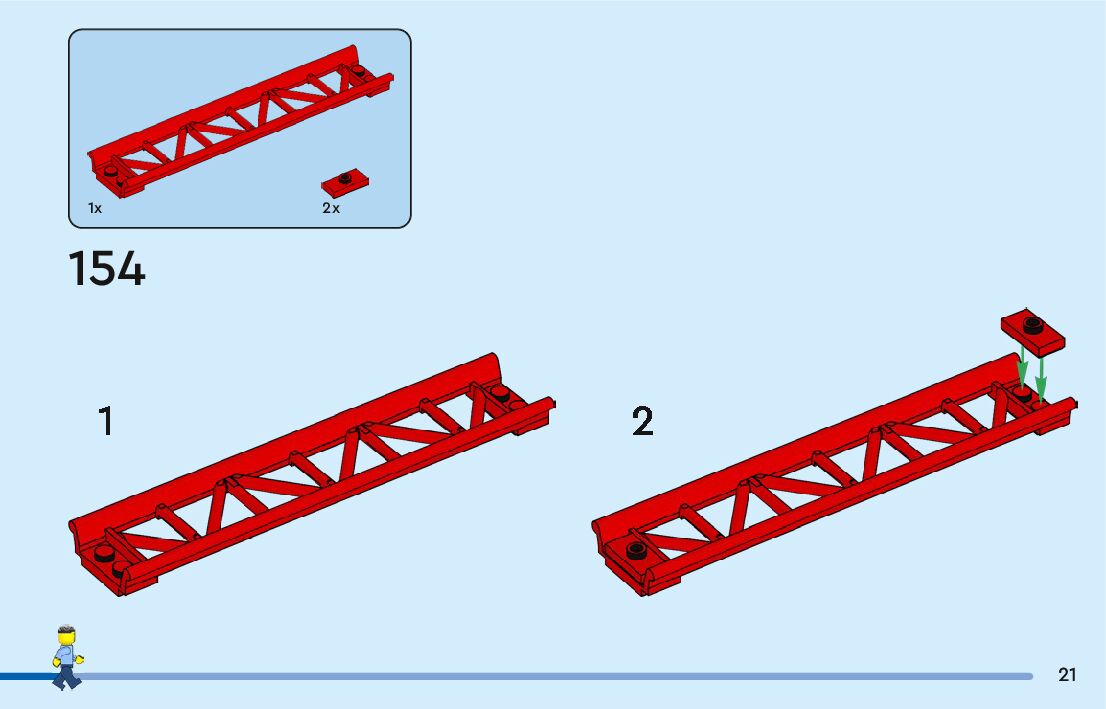 1x

2x

154

1

2

21