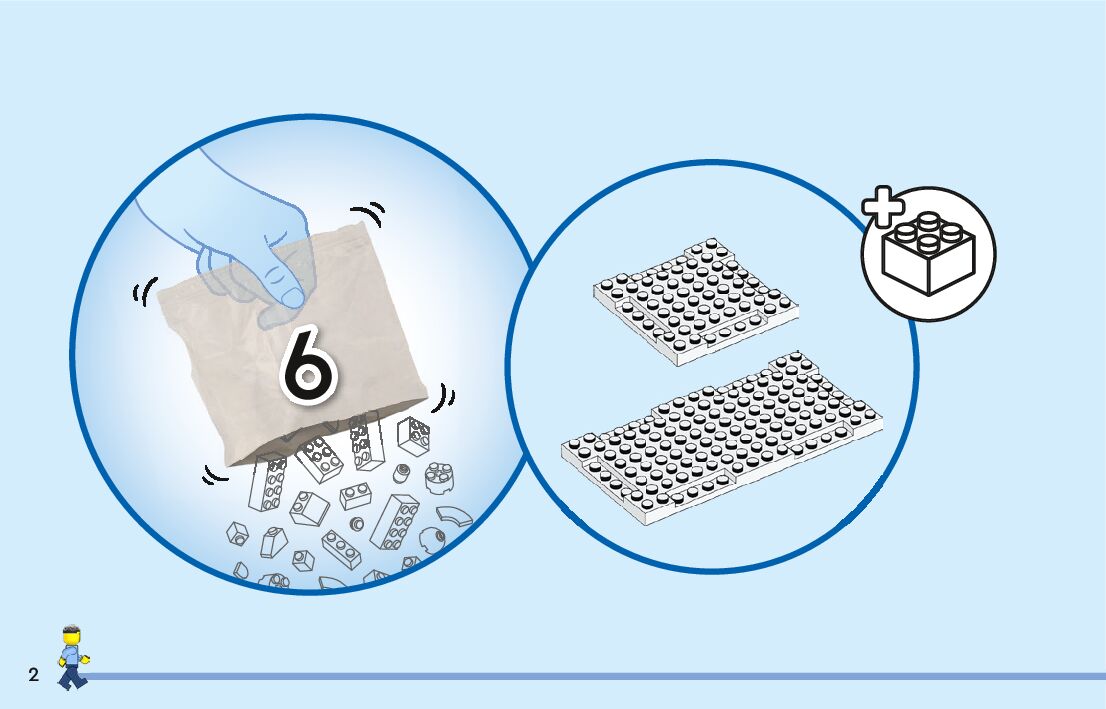 6

2