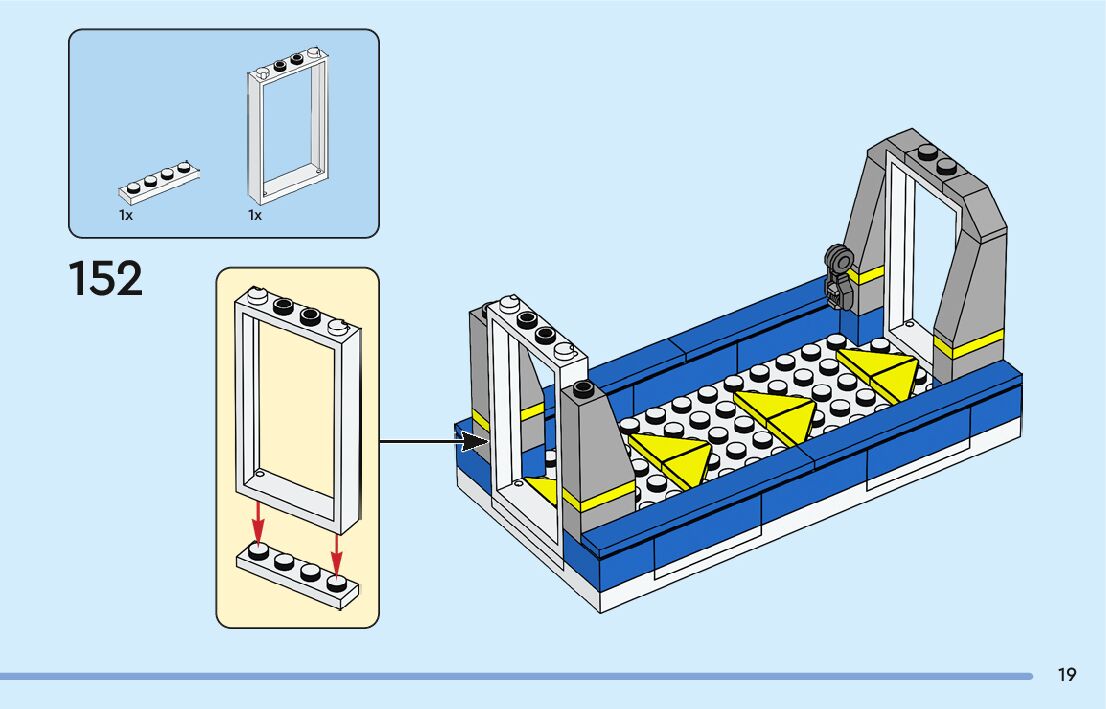 1x
1x
152
19