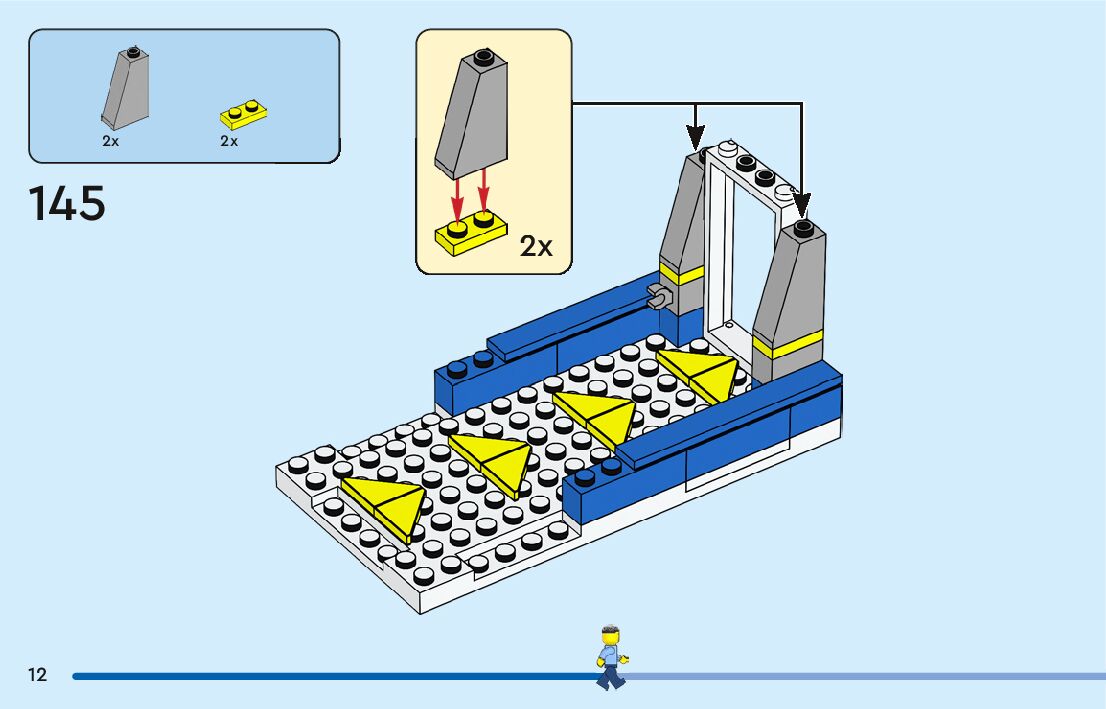 2x
2x

145

2x

12