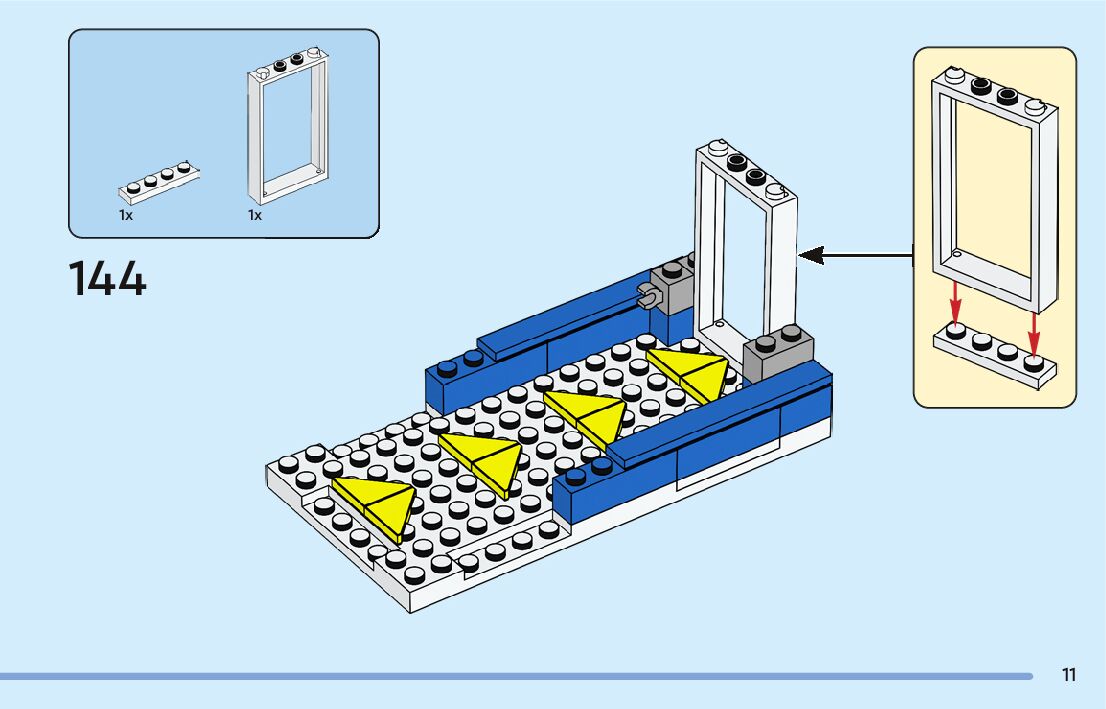 1x 1x

144

11