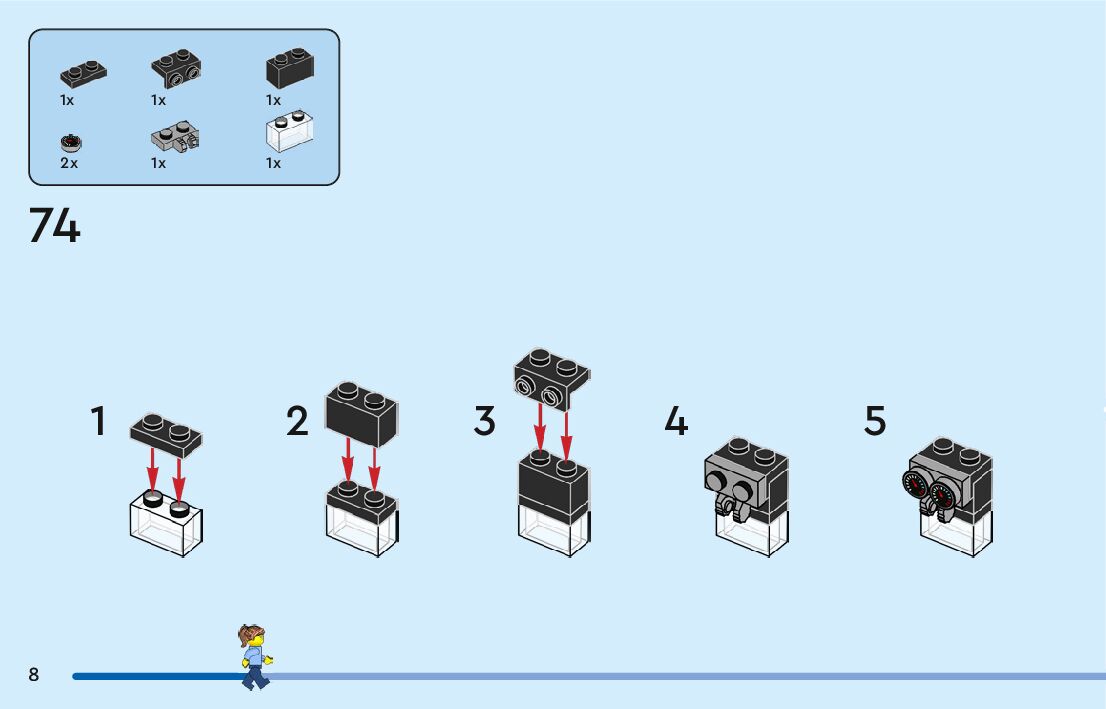 1x
1x
1x
2x
1x
1x

74

1
2
3
4
5

8