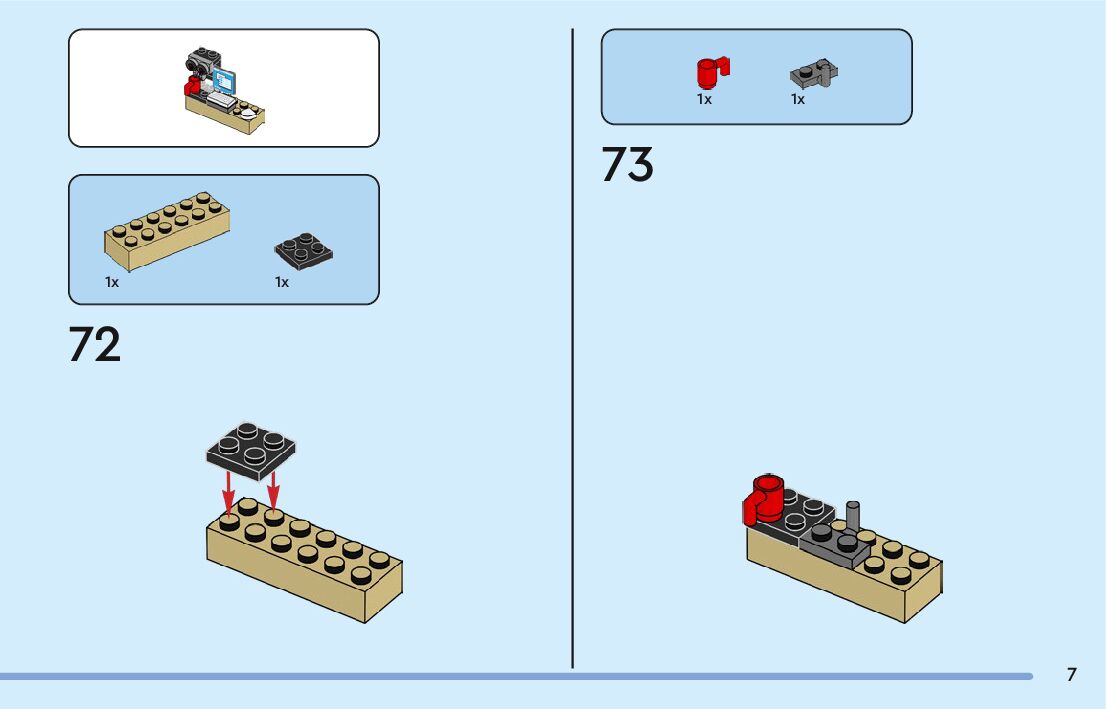 1x

1x

72

1x

1x

73

7