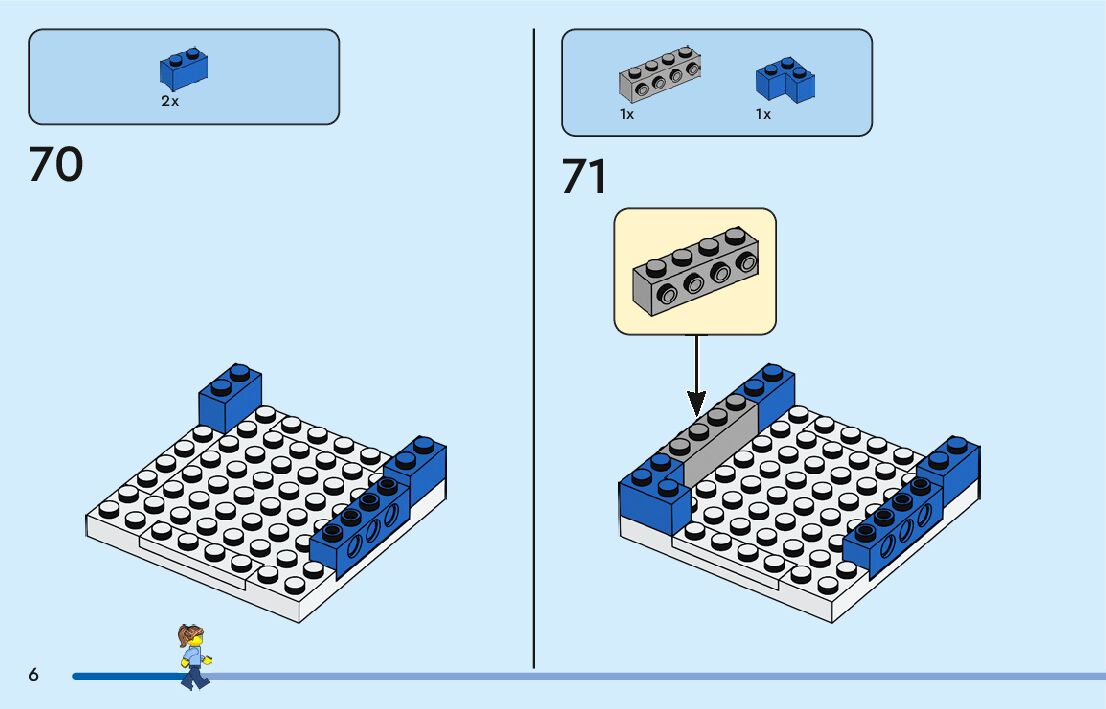 2x

70

1x

1x

71

6