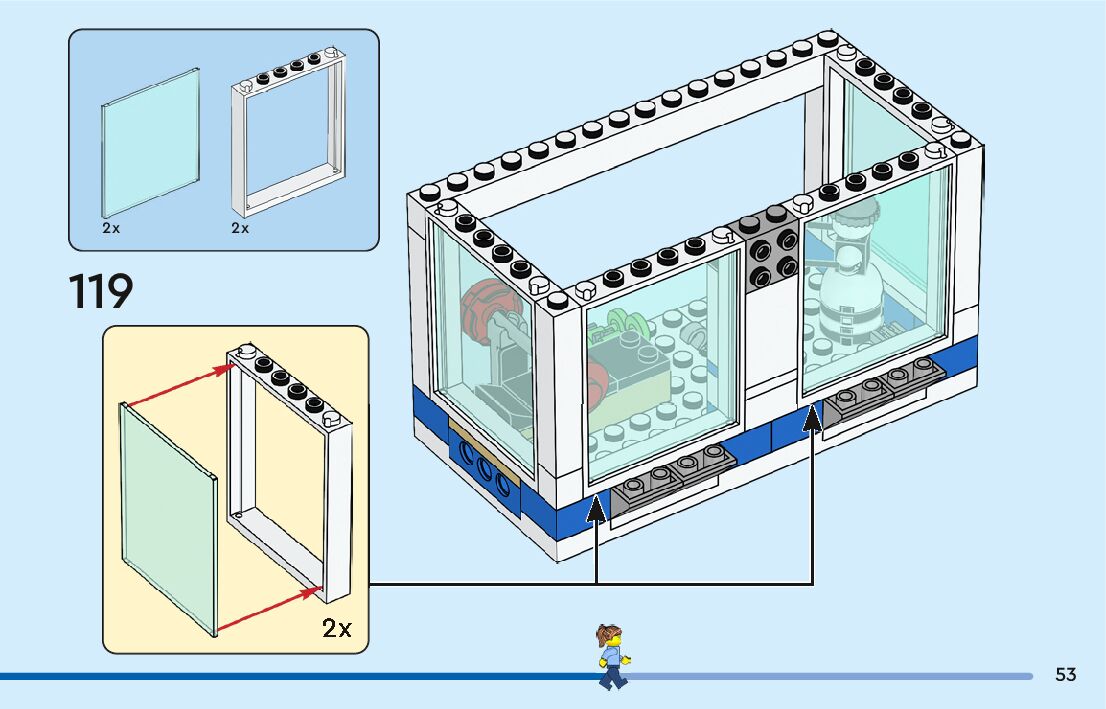 2x
2x

119

2x

53