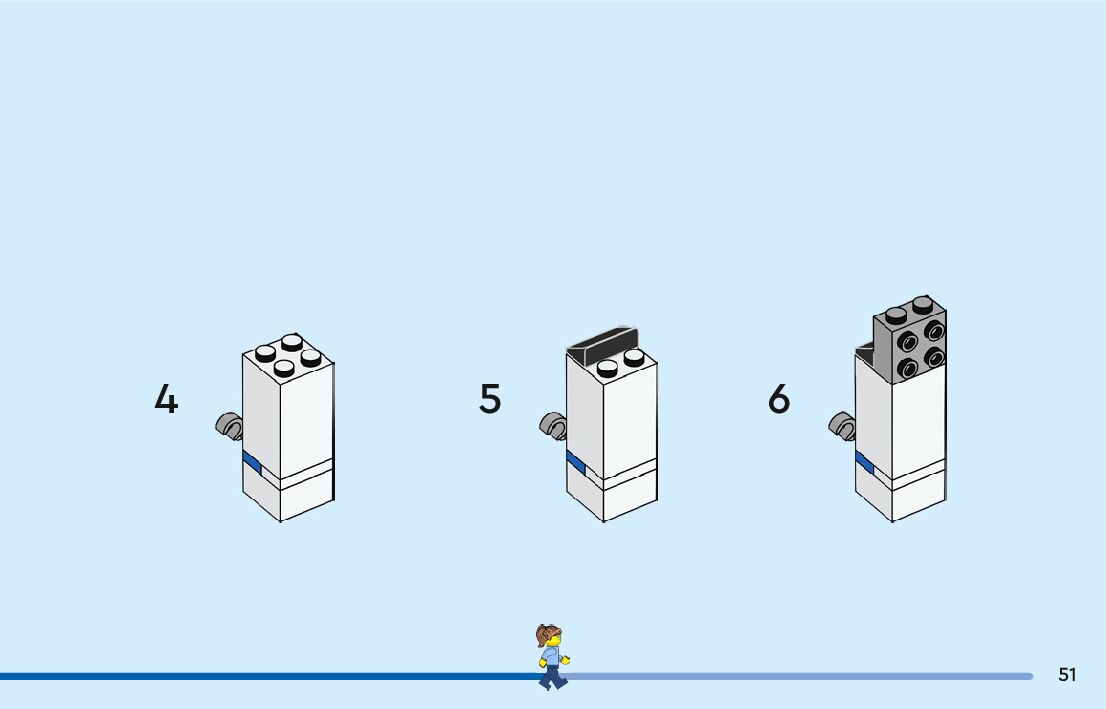 4

5

6

51