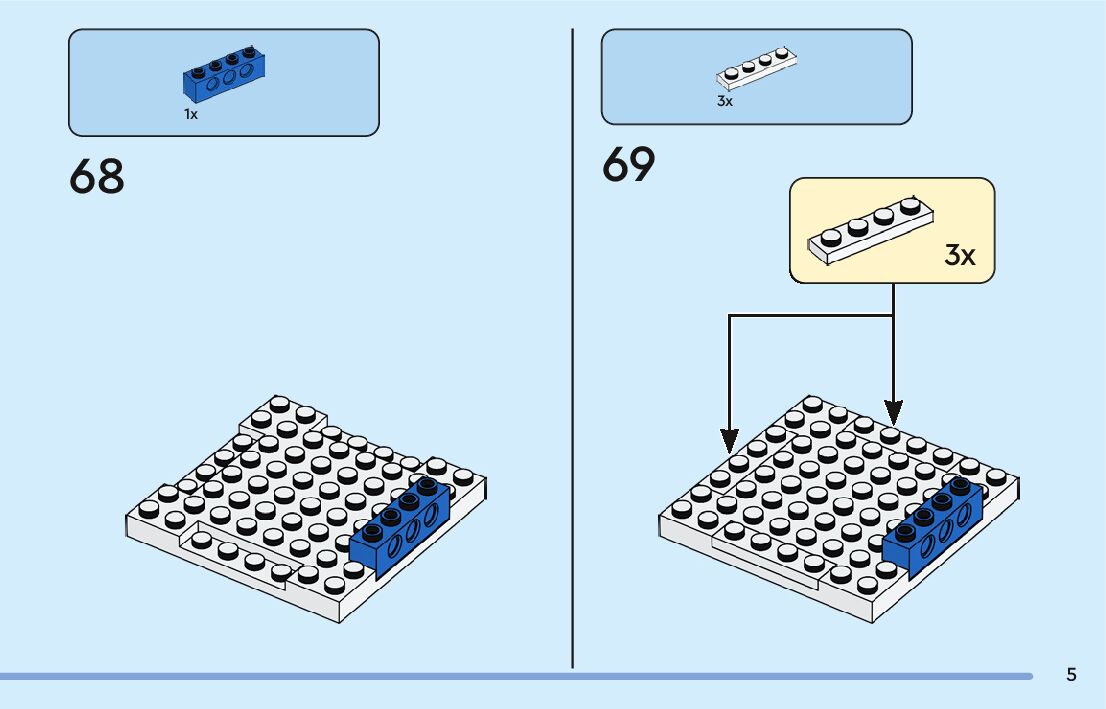 1x

68

3x

69

3x

5