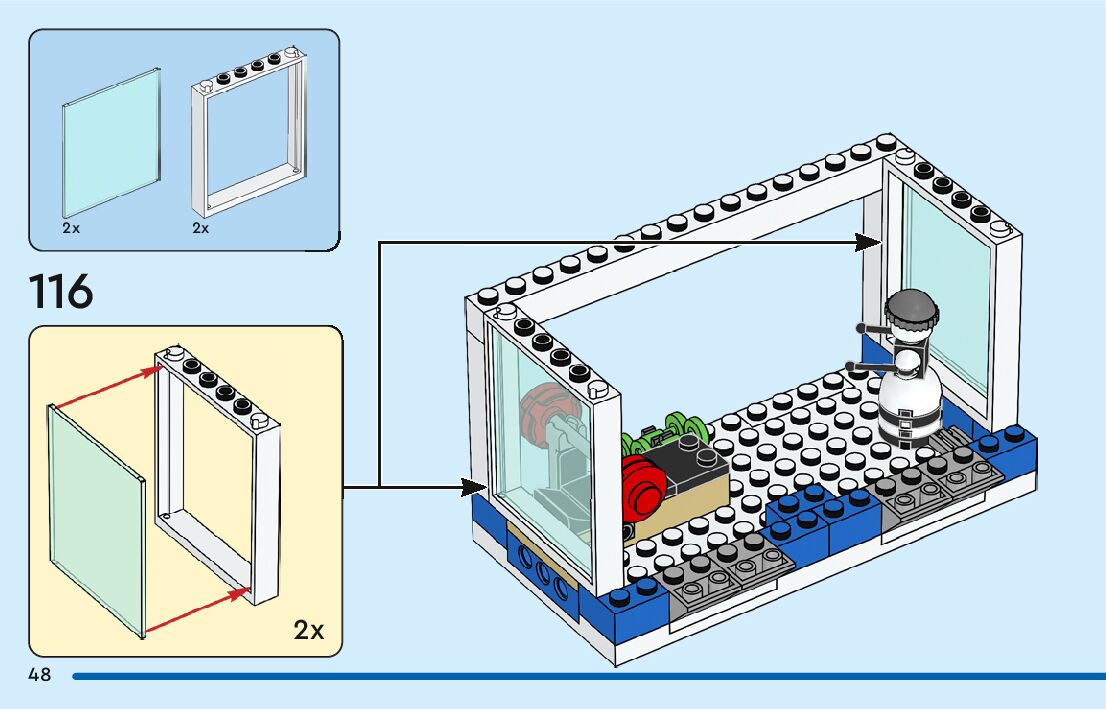 2x
2x

116

2x

48