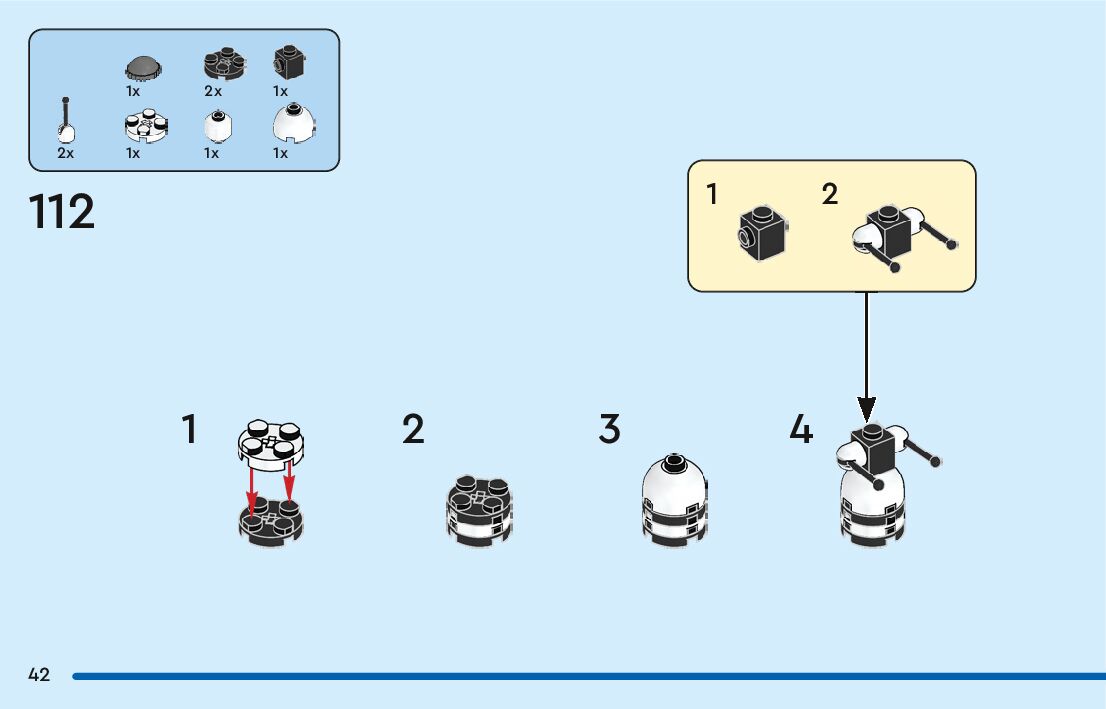 1x 2x 1x
2x 1x 1x 1x

112

1 2

1 2 3 4

42