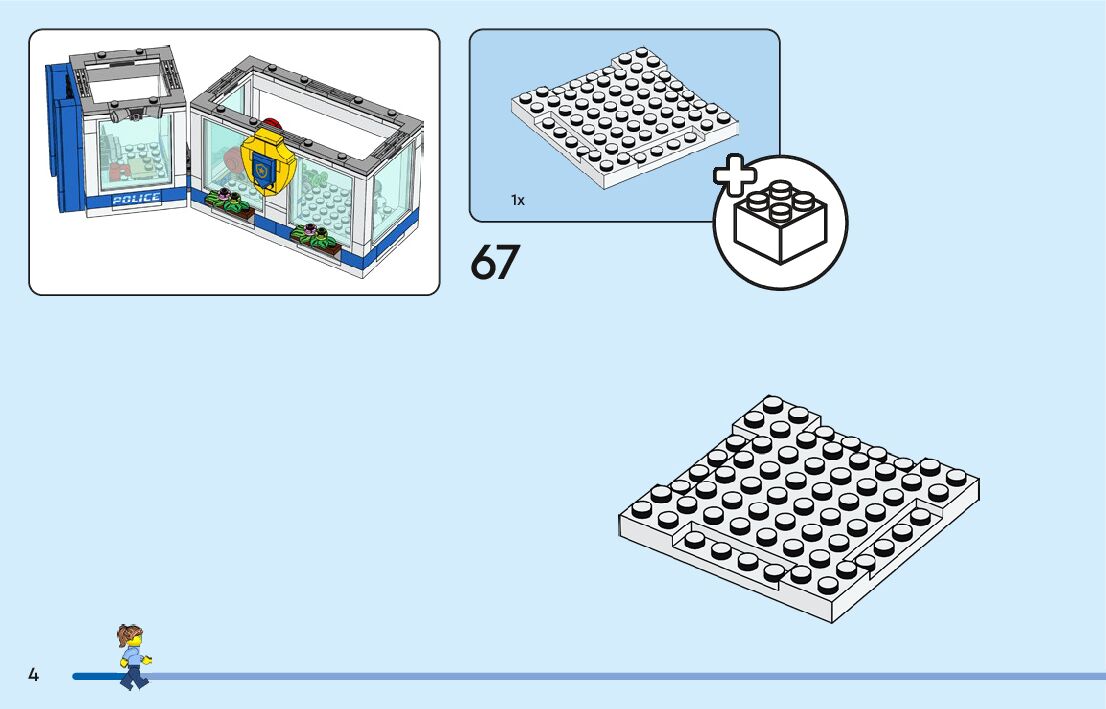 POLICE

1x

67

4