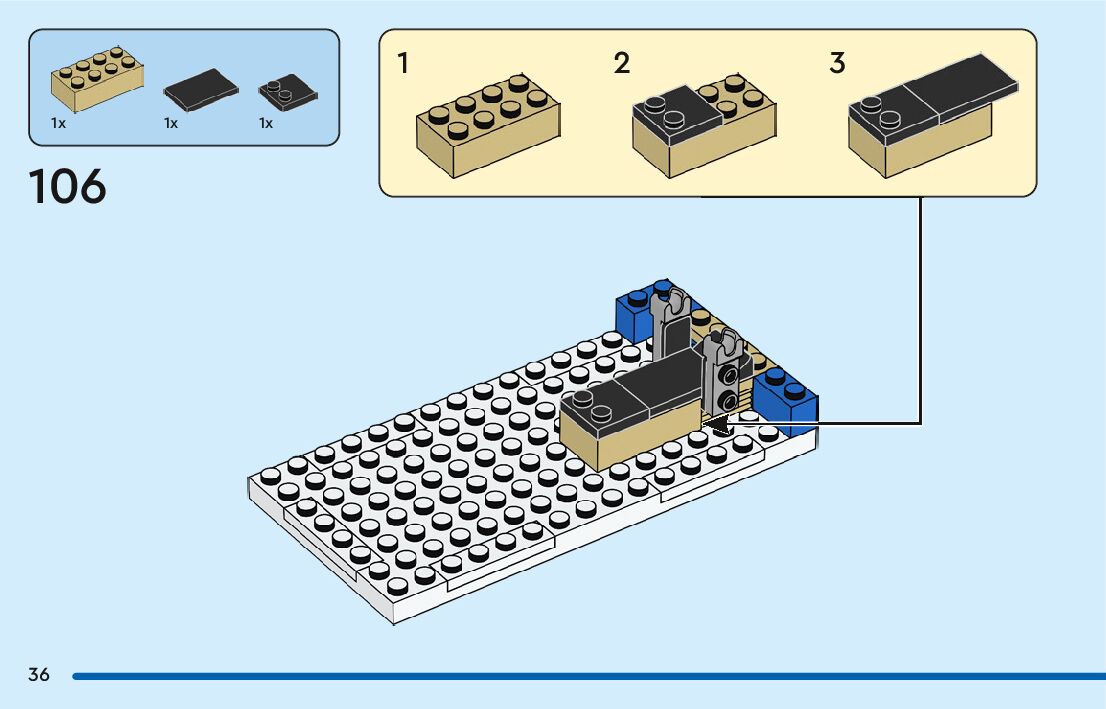 1x 1x 1x

106

1

2

3

36