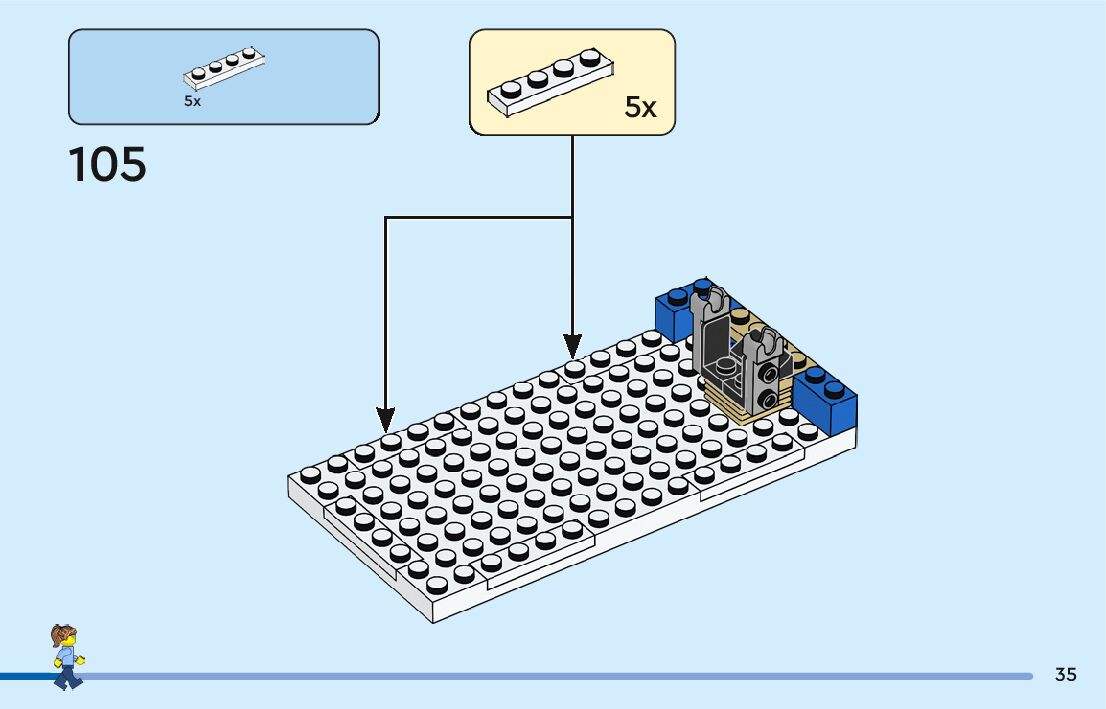 5x

5x

105

35