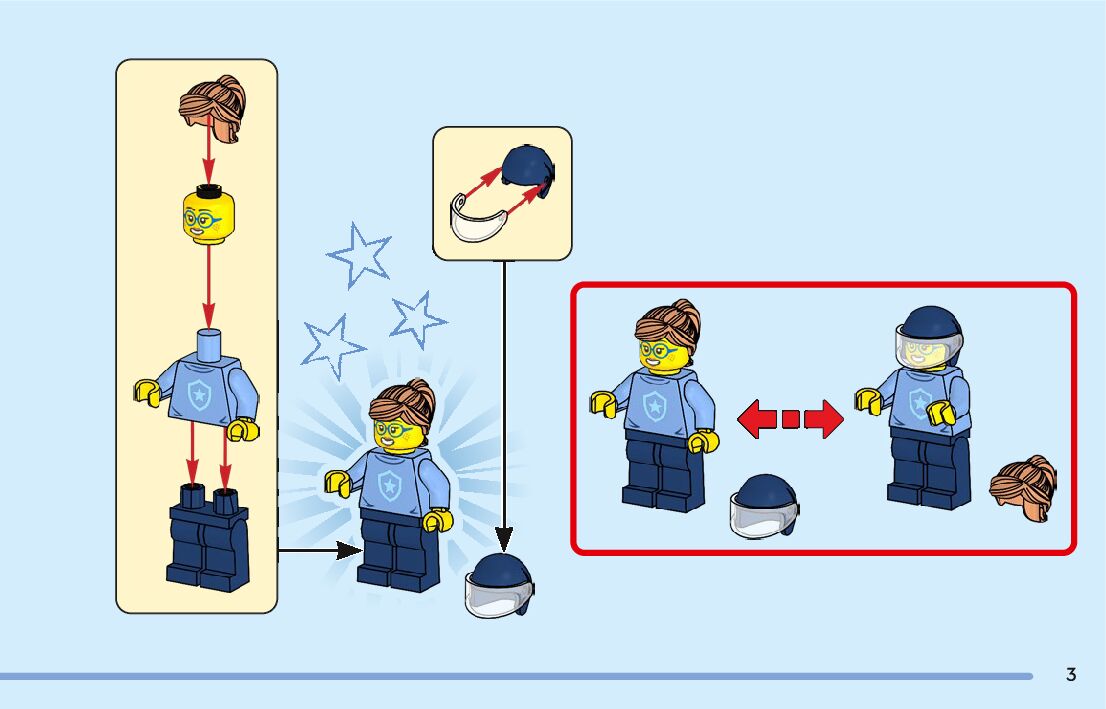 3