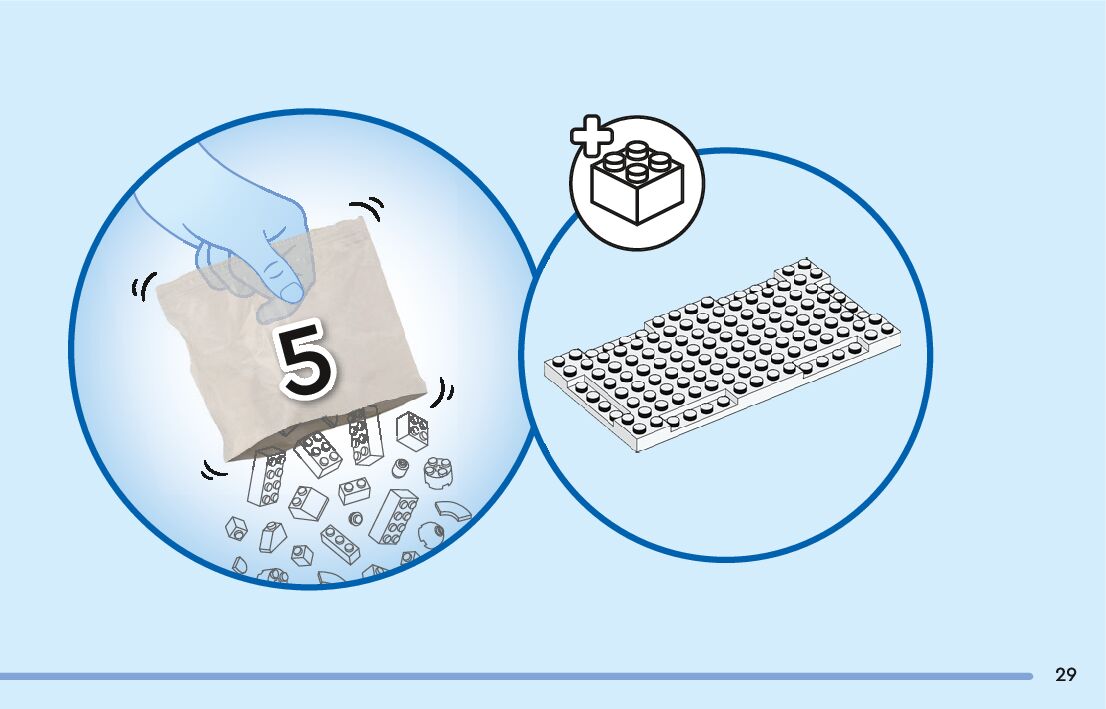 5

29