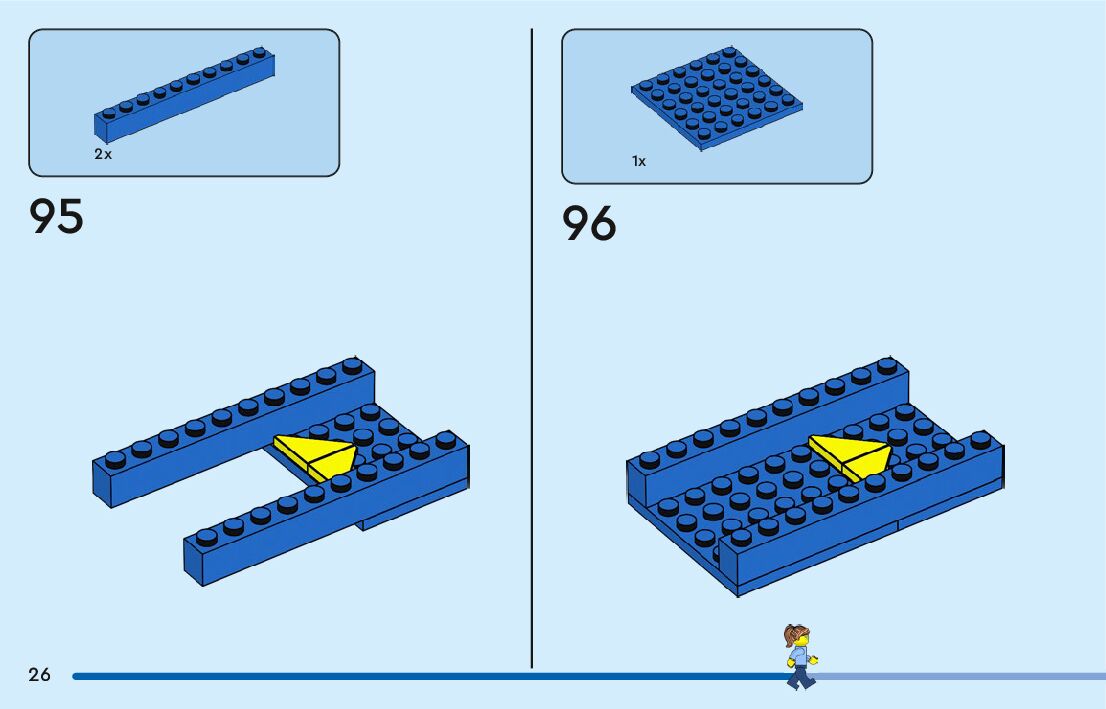 2x

95

1x

96

26