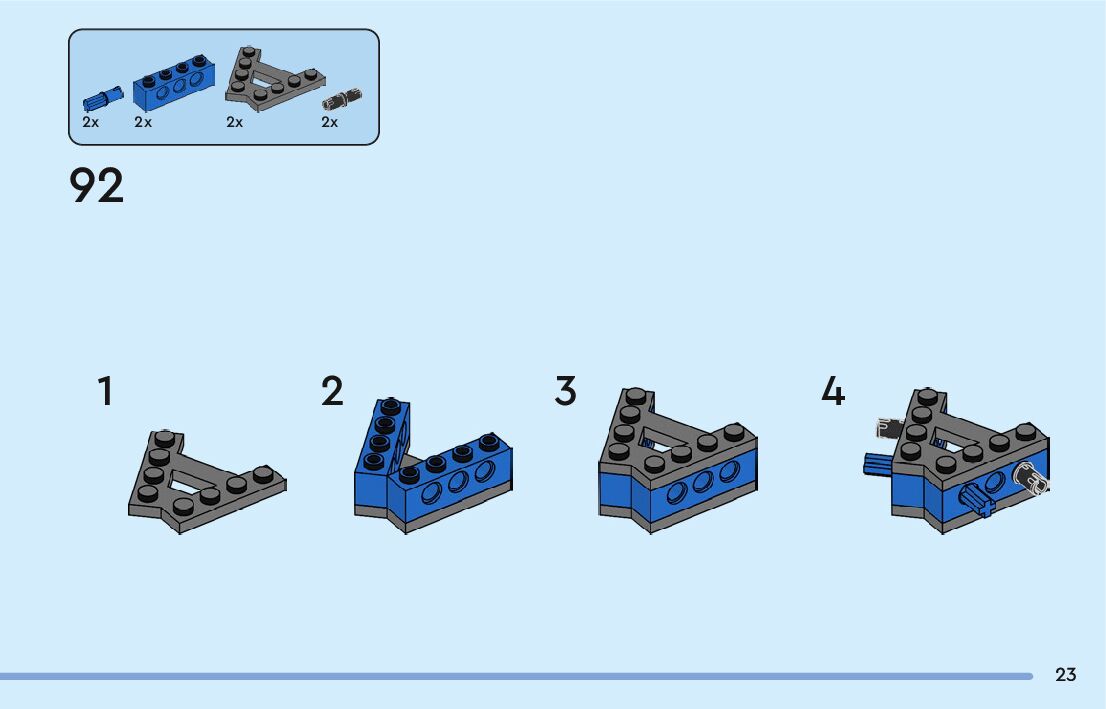 2x 2x 2x 2x

92

1

2

3

4

23