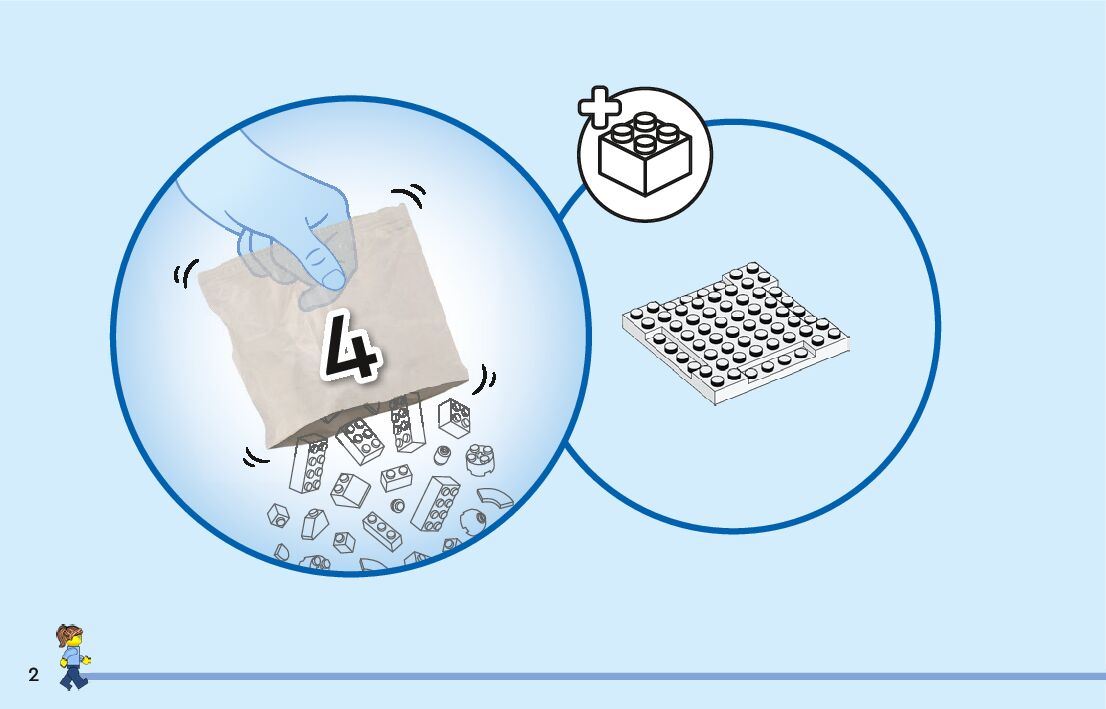 4

2