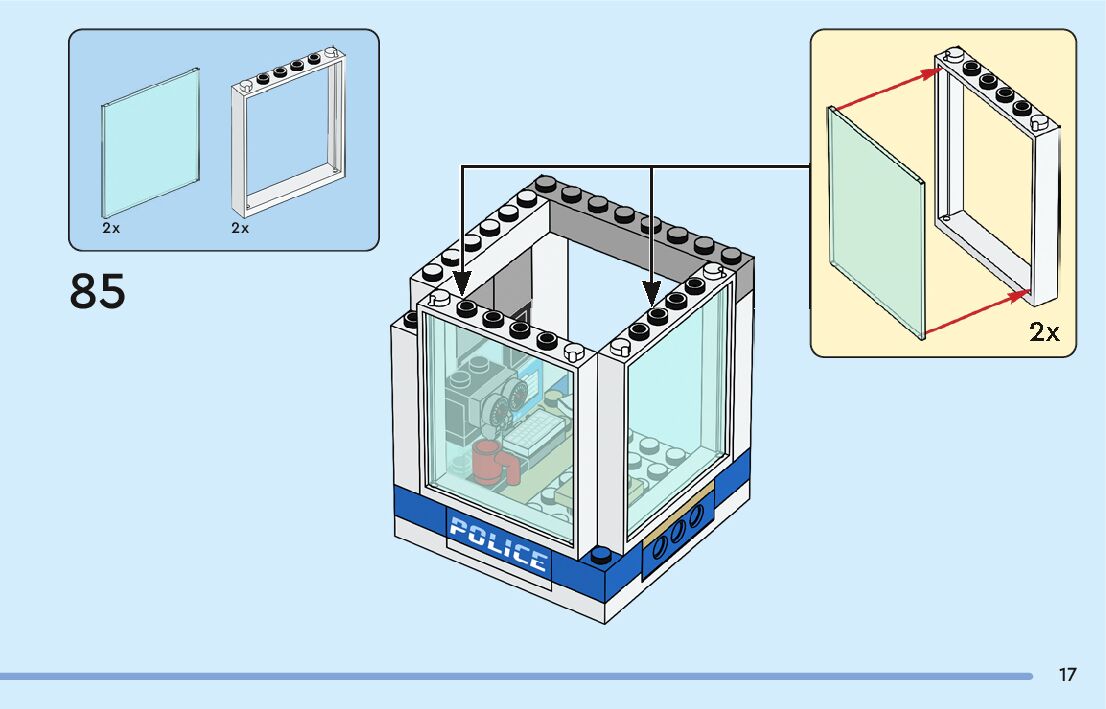 2x
2x

85

2x

POLICE

17