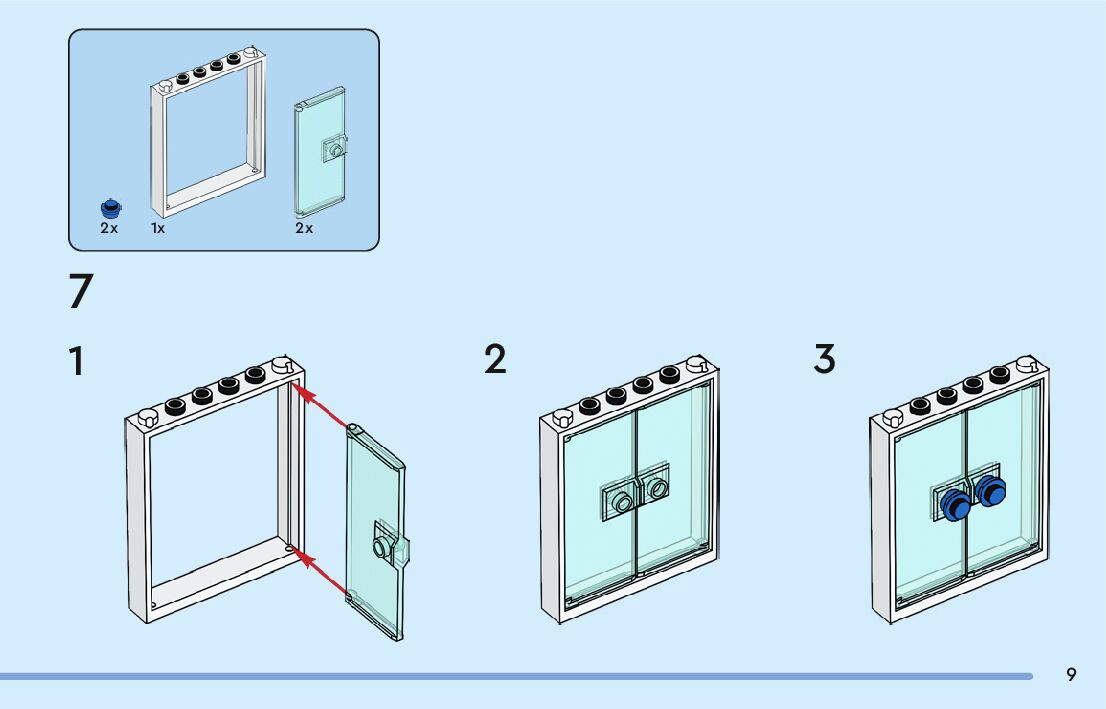 2x 1x 2x

7

1

2

3

9