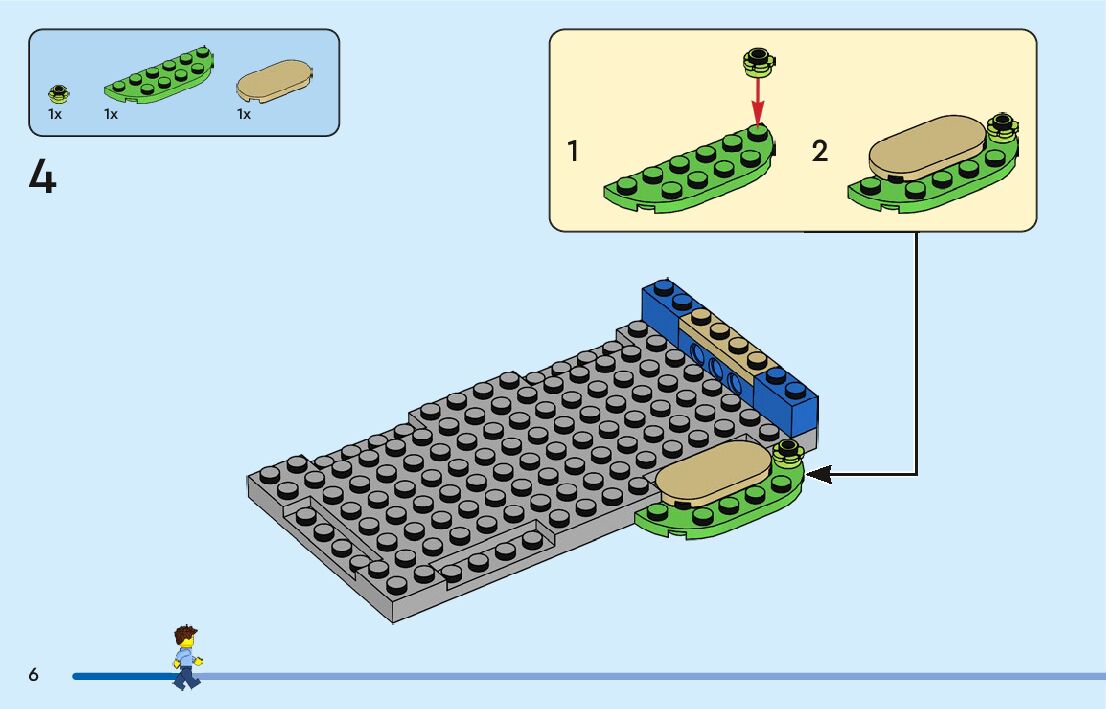 1x 1x 1x

4

1

2

6