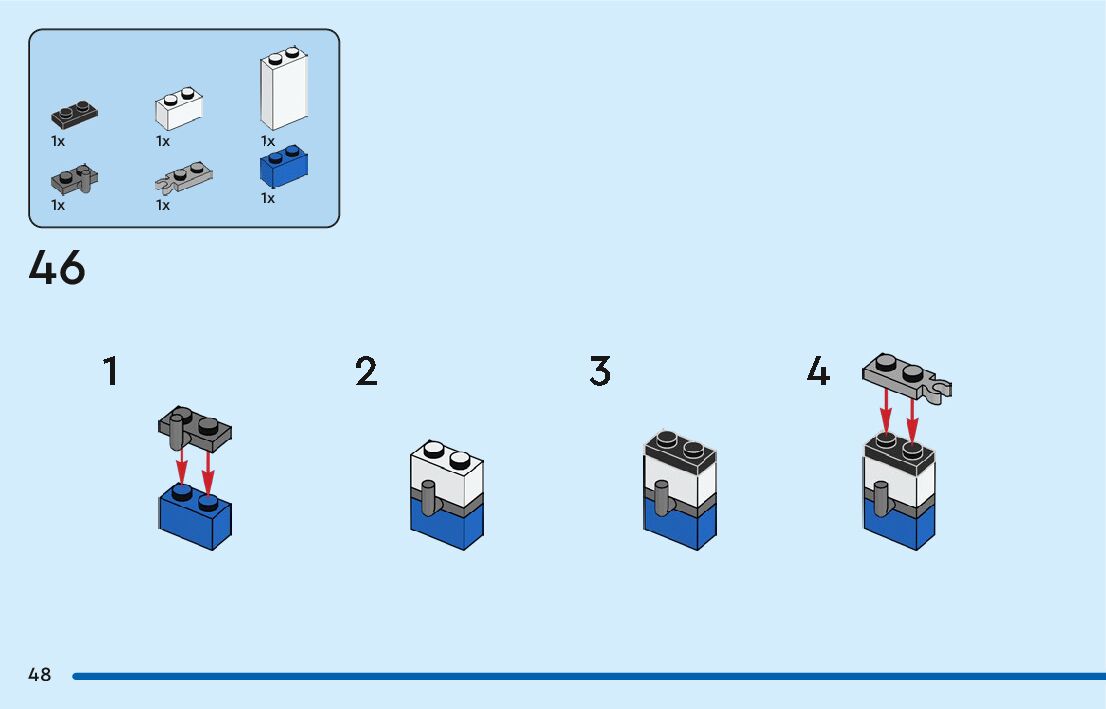 1x
1x
1x
1x
1x
1x

46

1

2

3

4

48