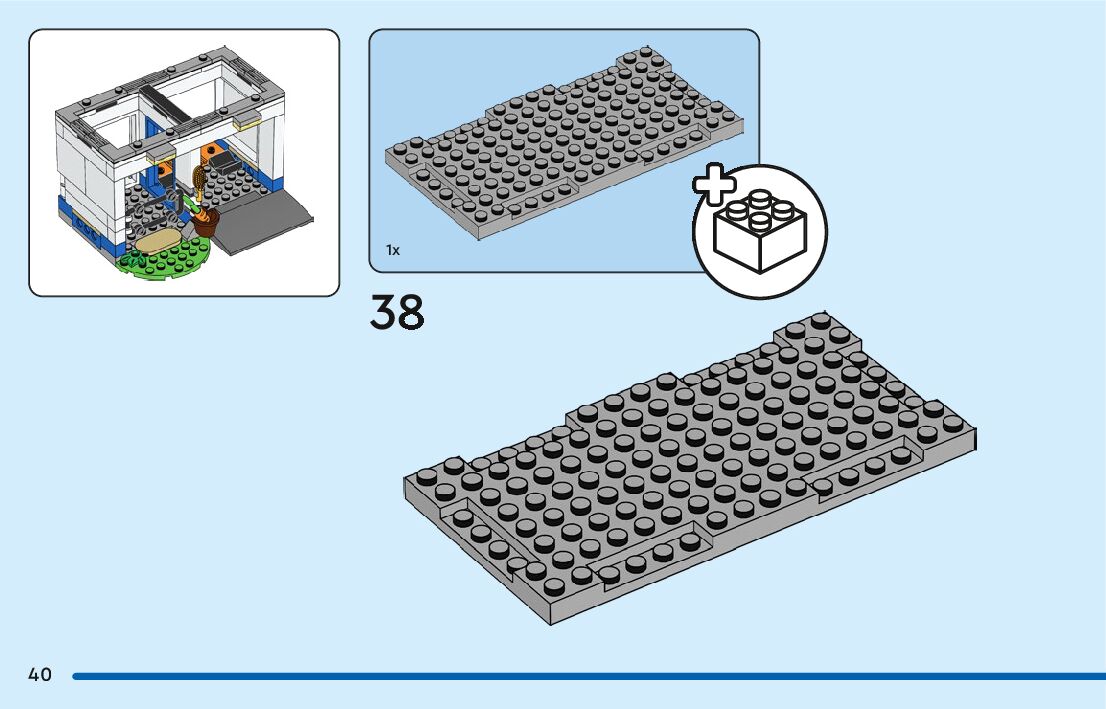 1x

38

40