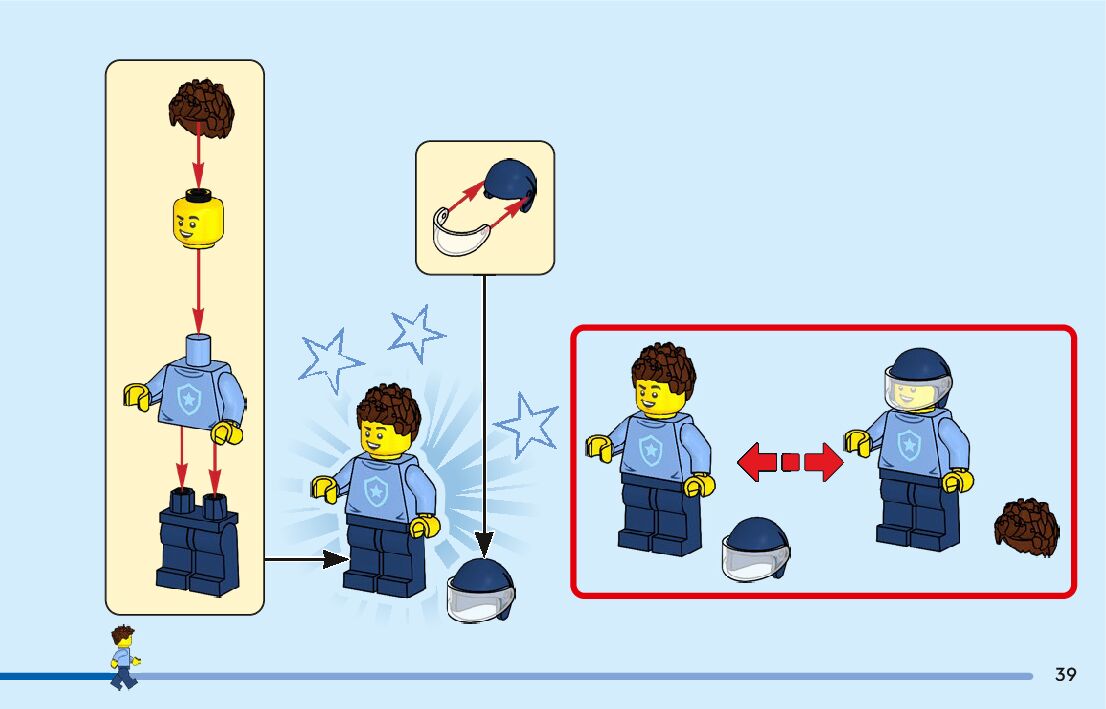 39