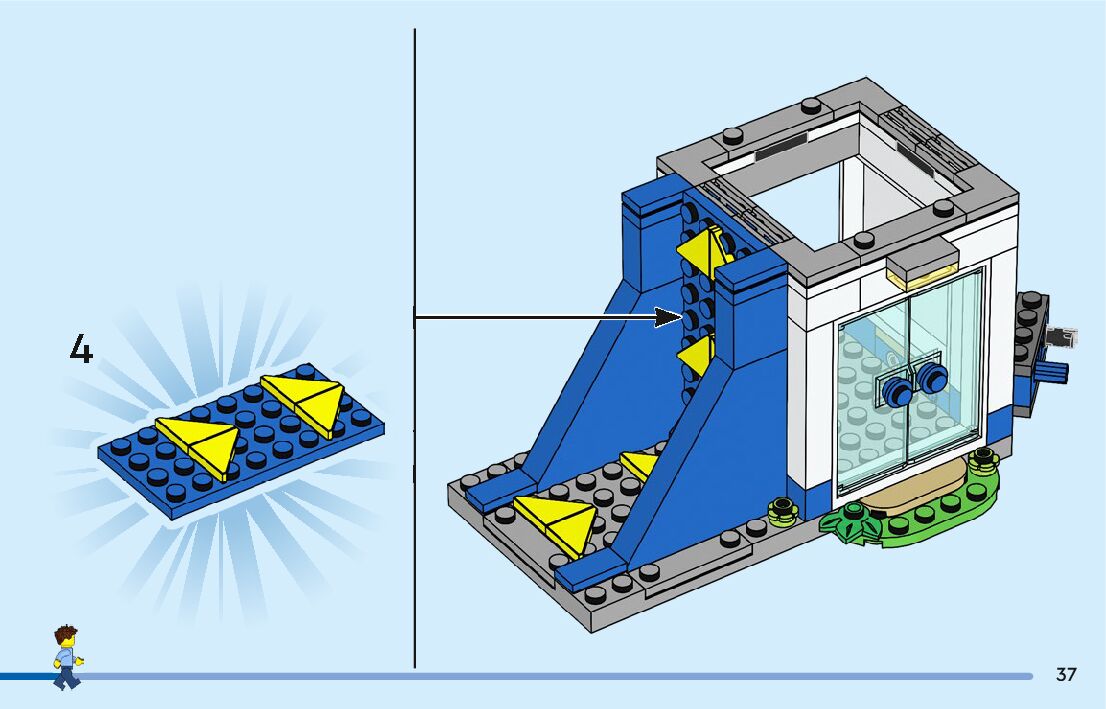 4

37