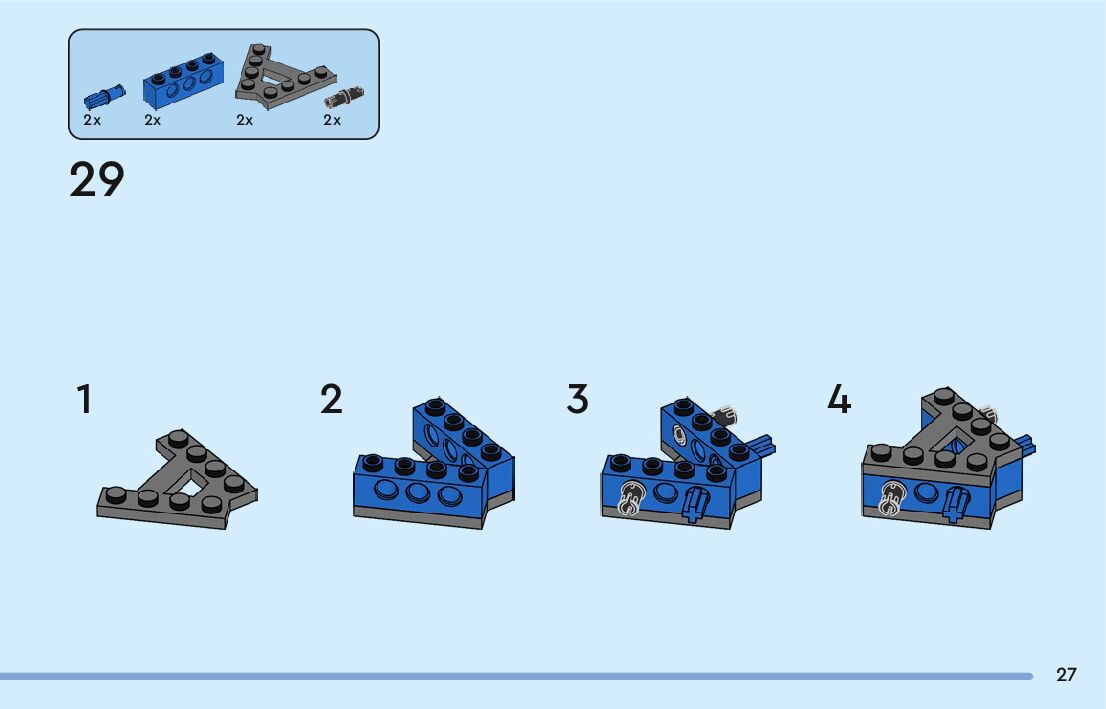 2x 2x 2x 2x

29

1

2

3

4

27