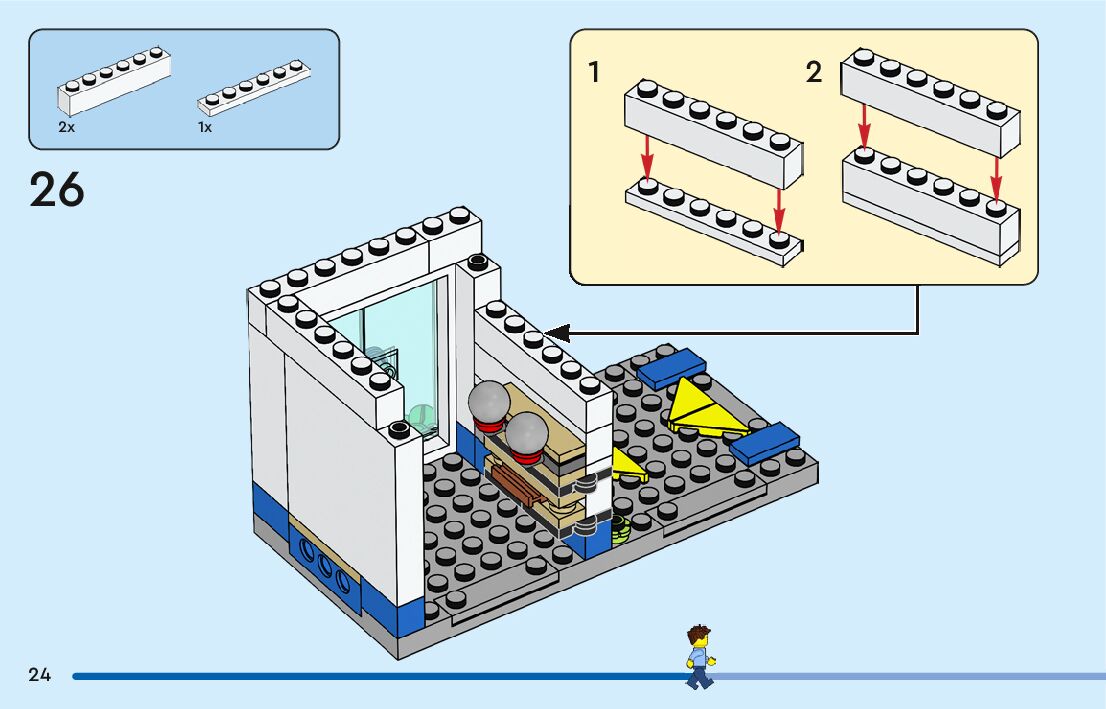 2x
1x

26

1
2

24