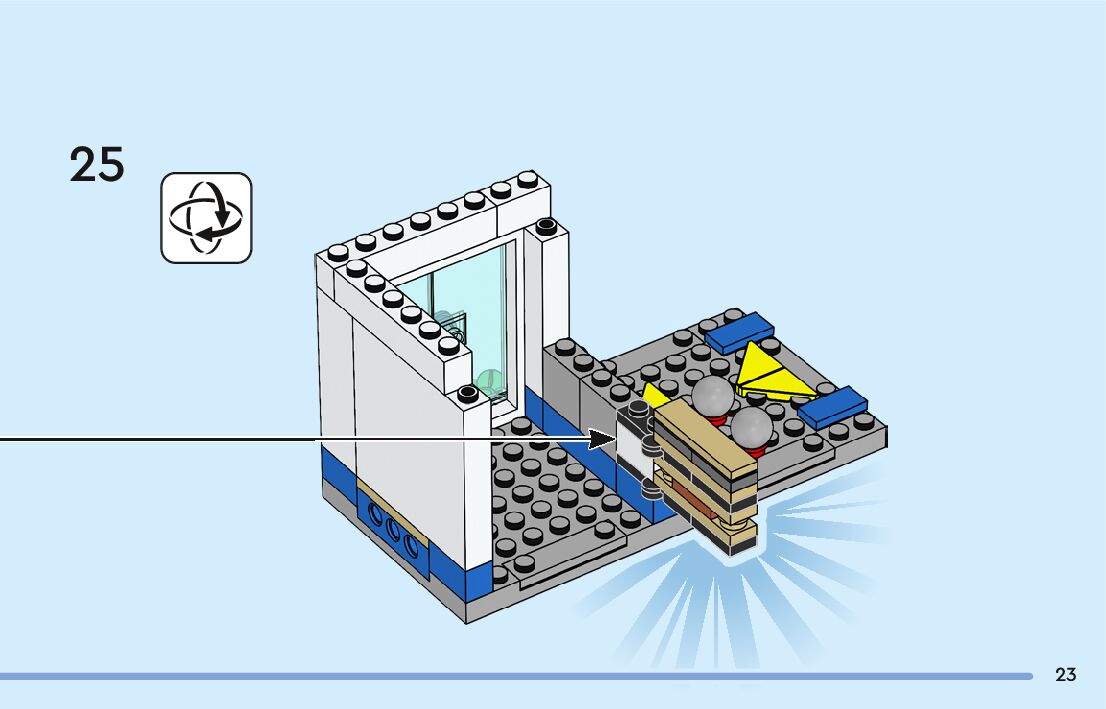 25

23