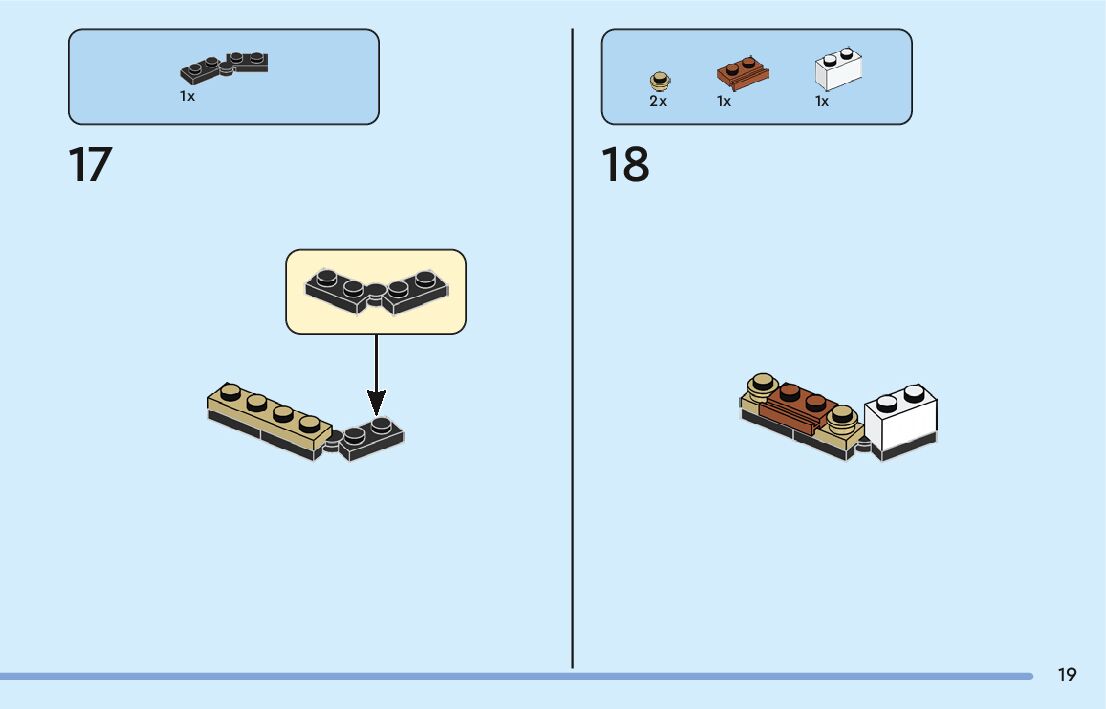 1x

17

2x 1x 1x

18

19