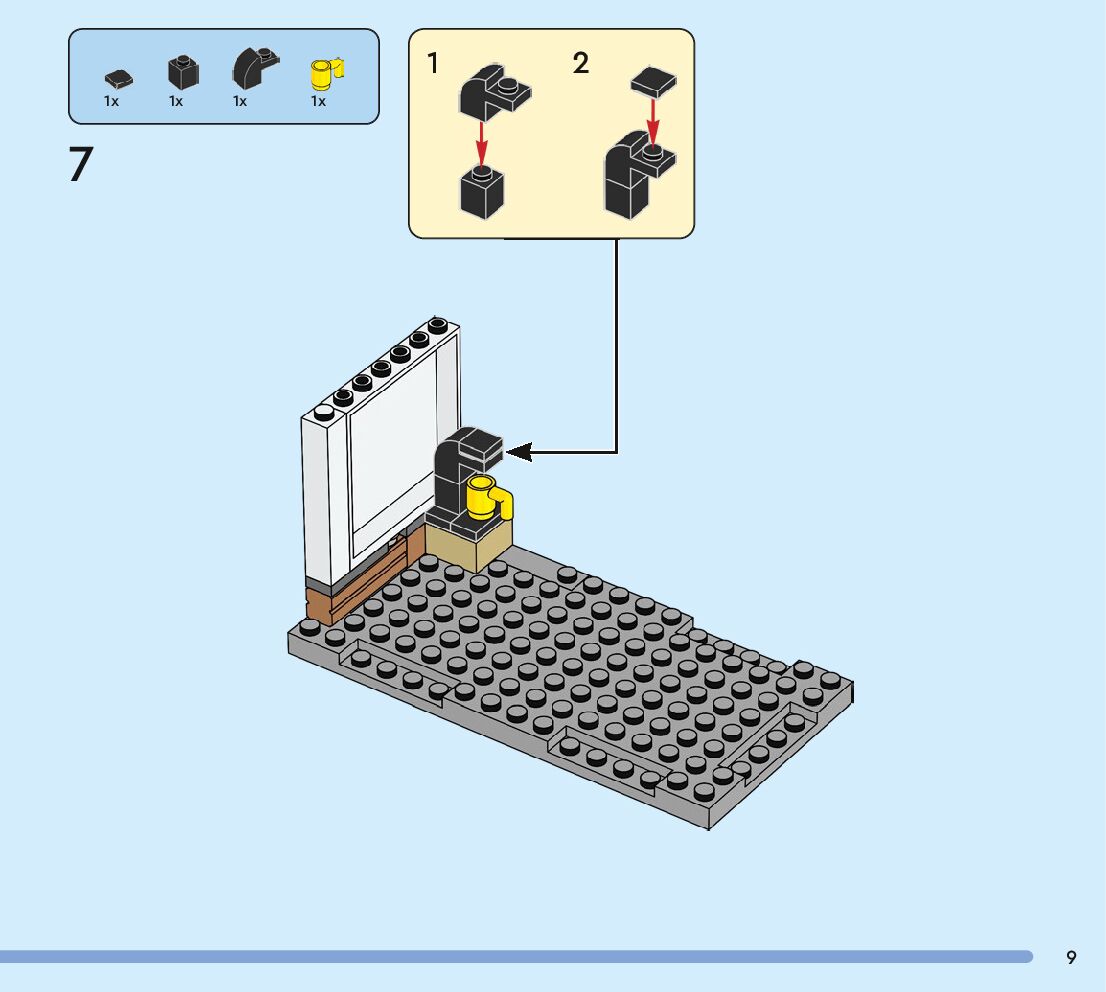 1x 1x 1x 1x

7

1 2

9