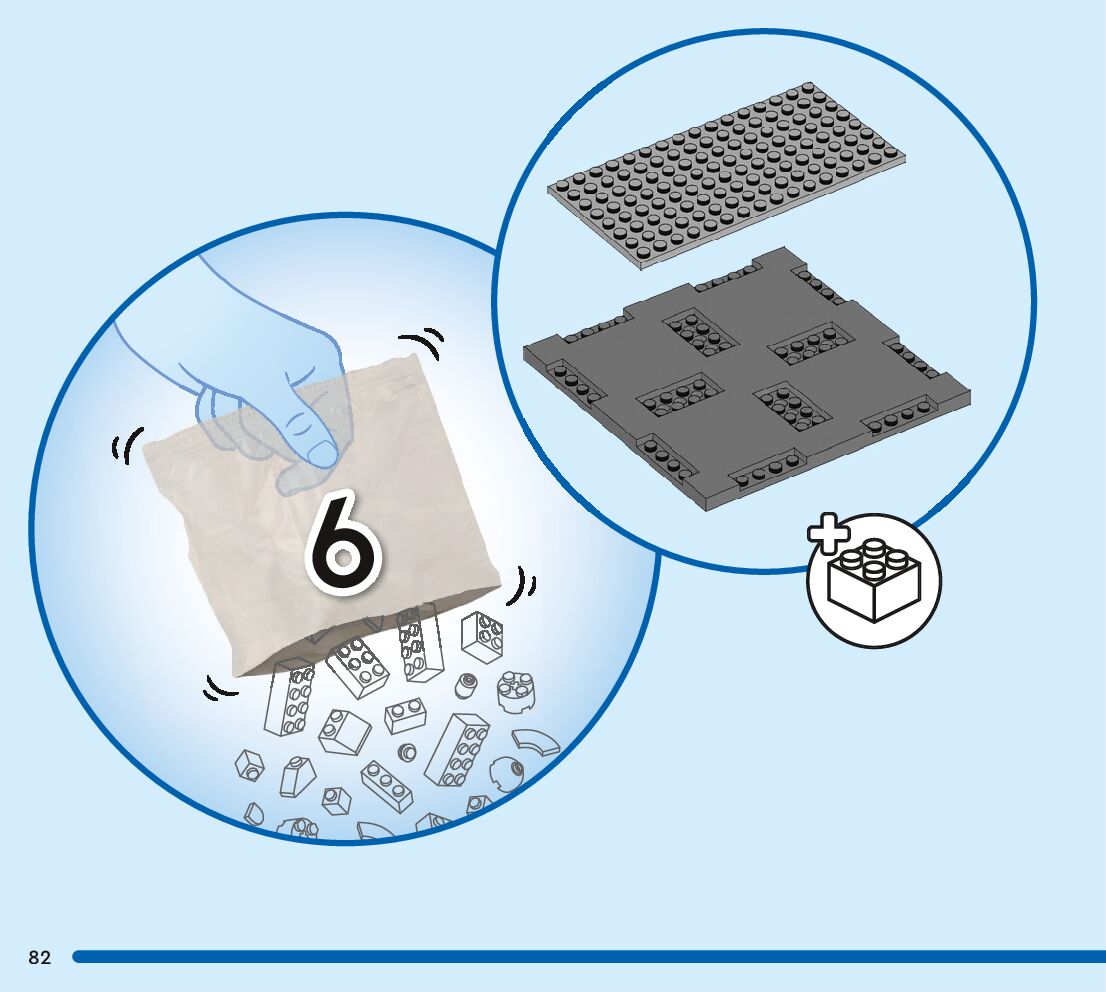 6

82