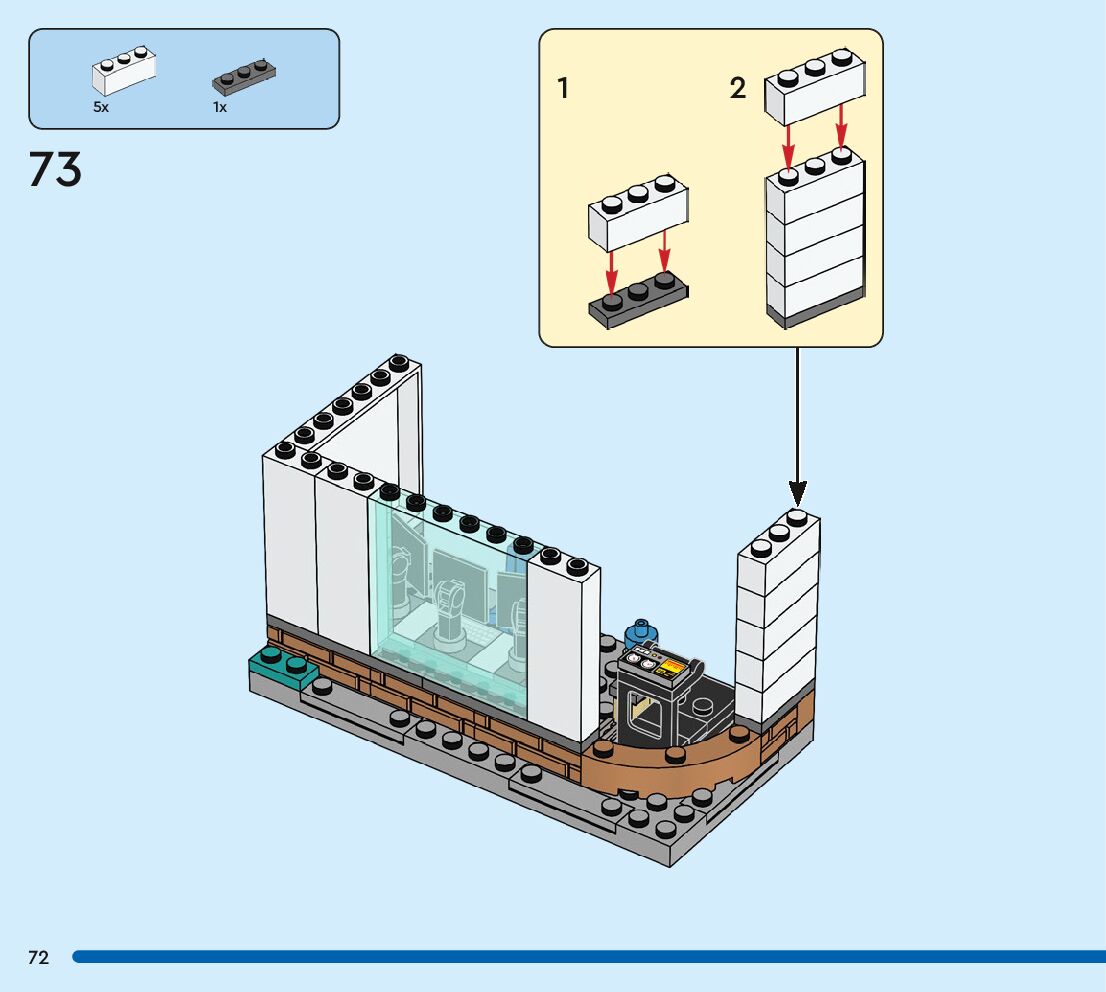 5x
1x

73

1
2

72