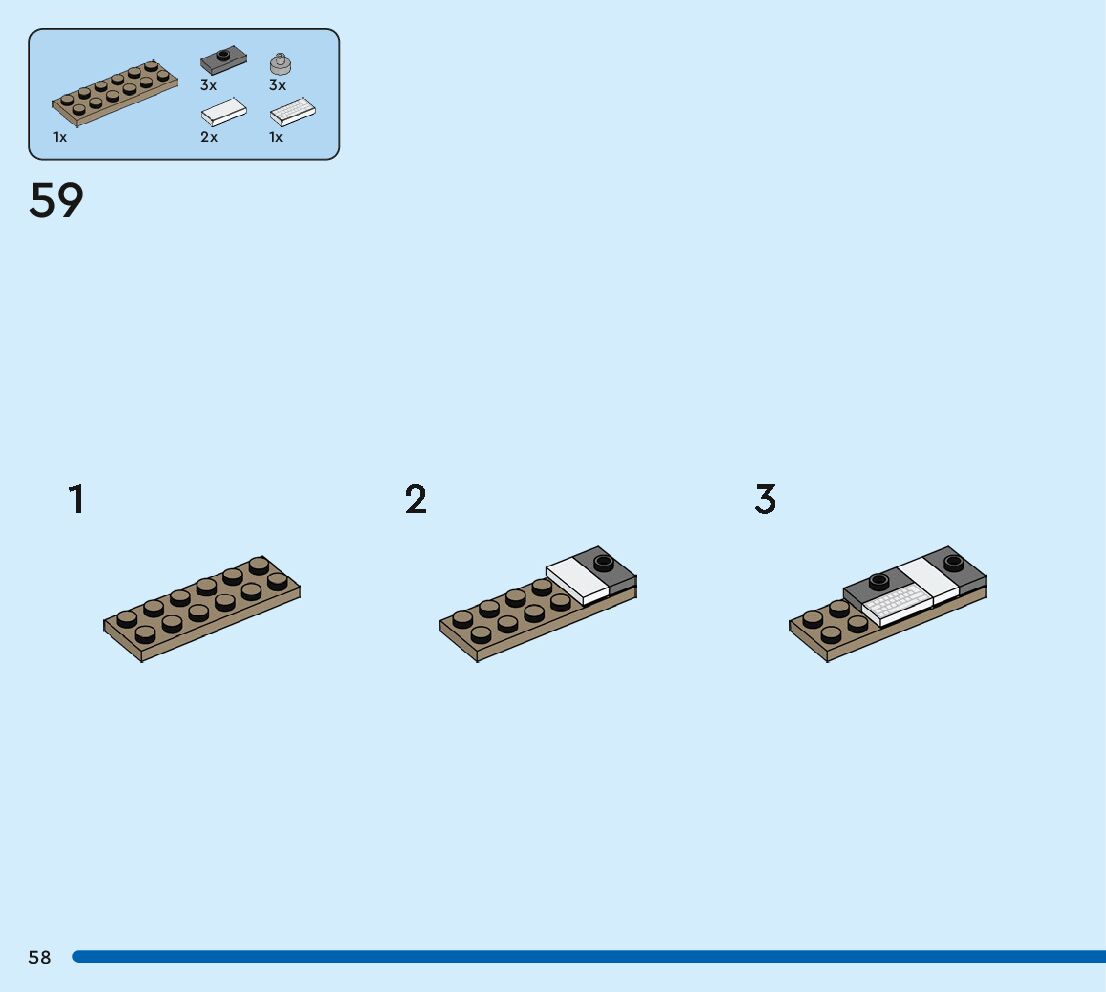 1x

3x

3x

2x

1x

59

1

2

3

58