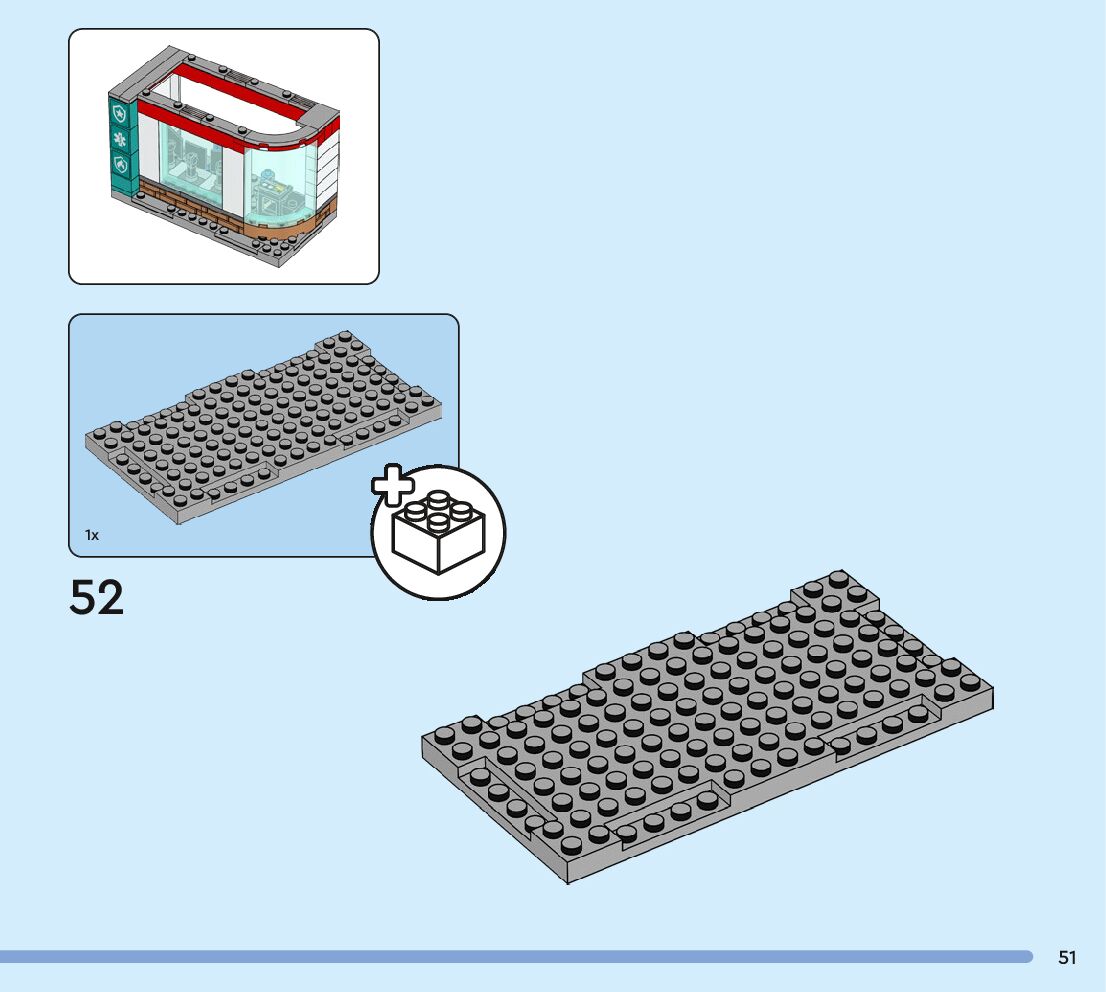 1x

52

51