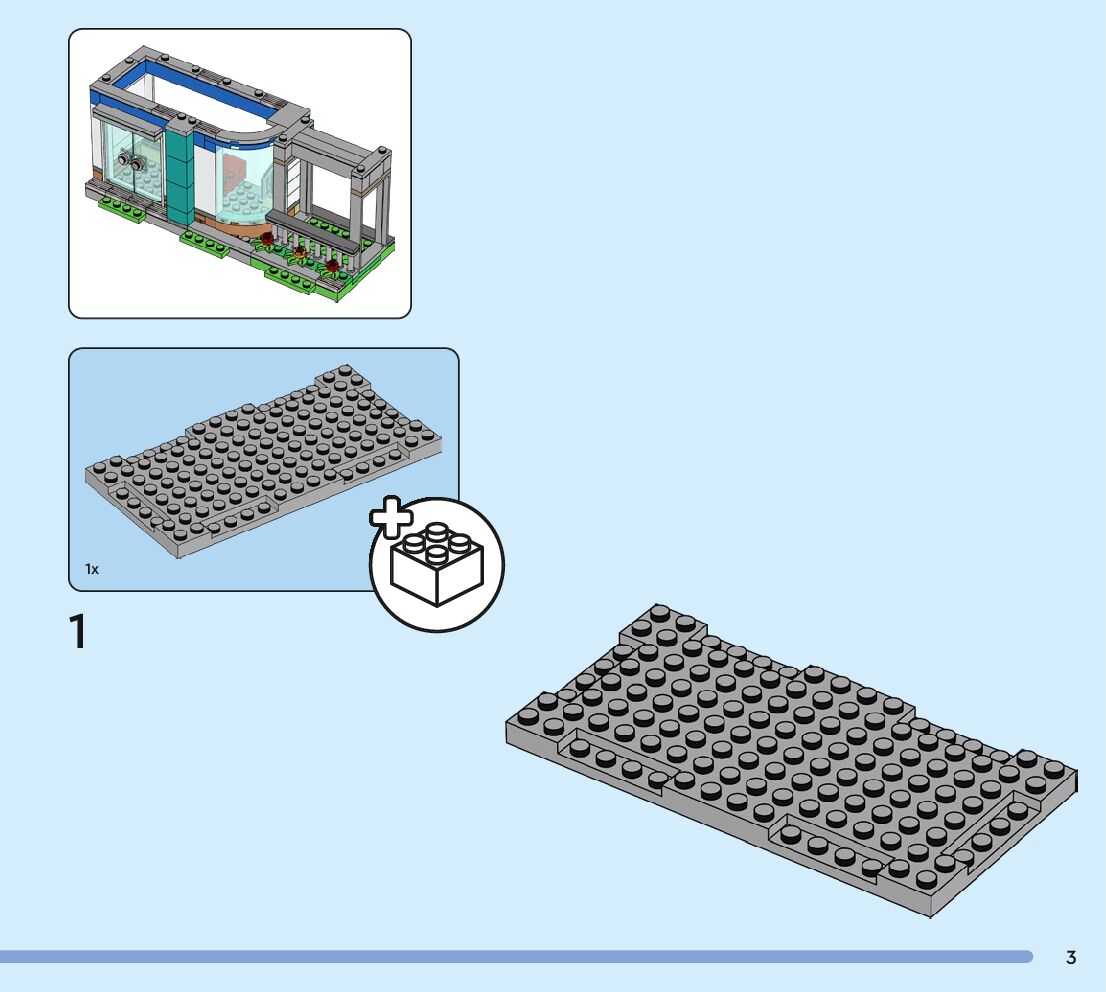 1x

1

3