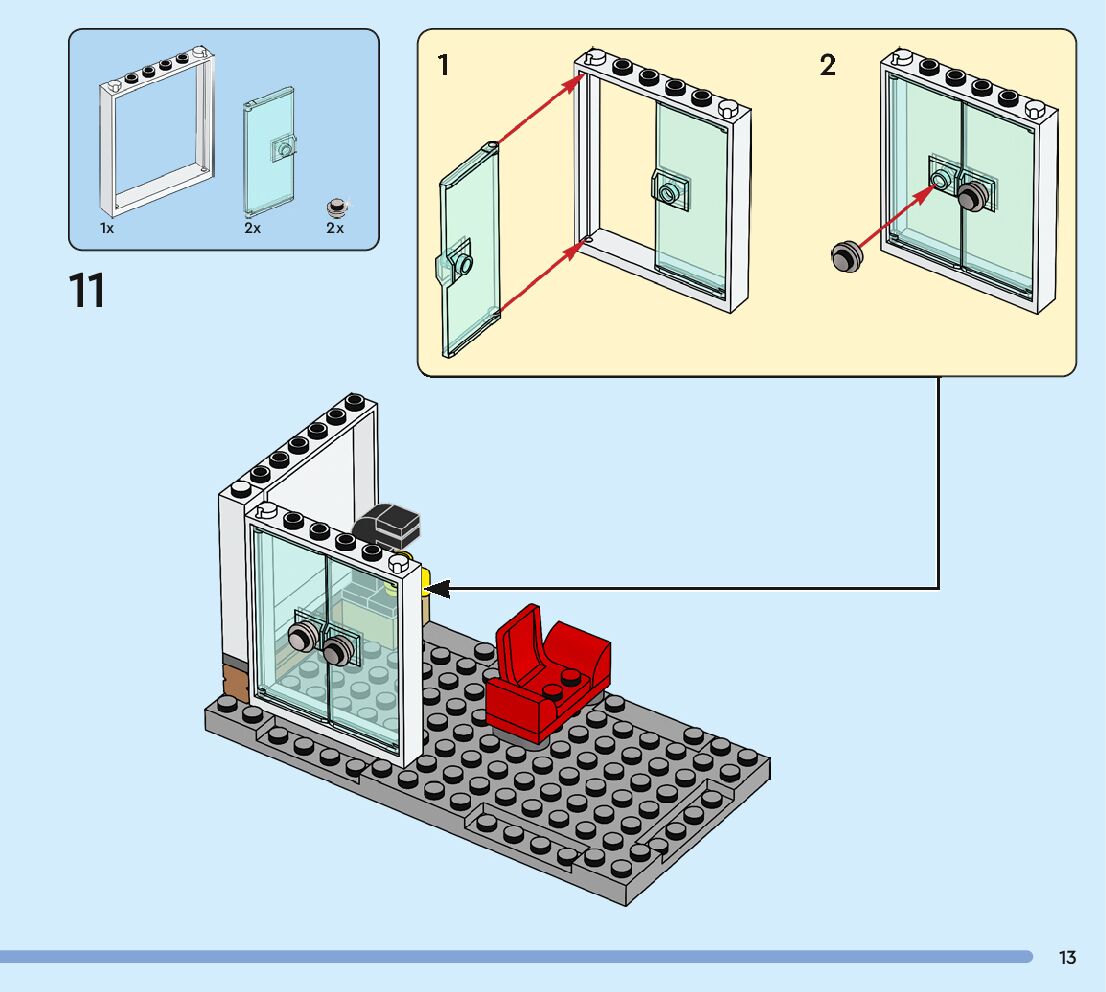 1x
2x
2x

11

1

2

13