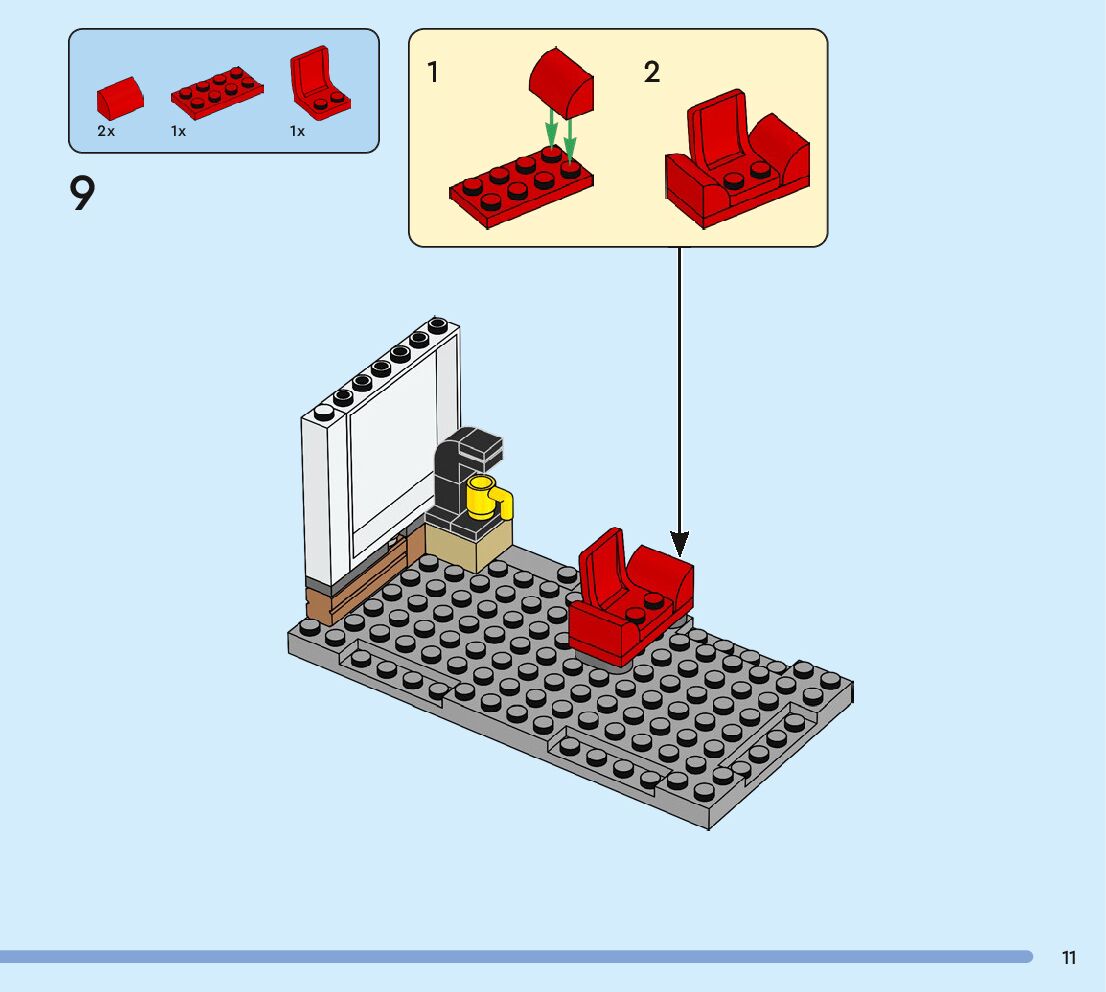 2x 1x 1x

9

1

2

11