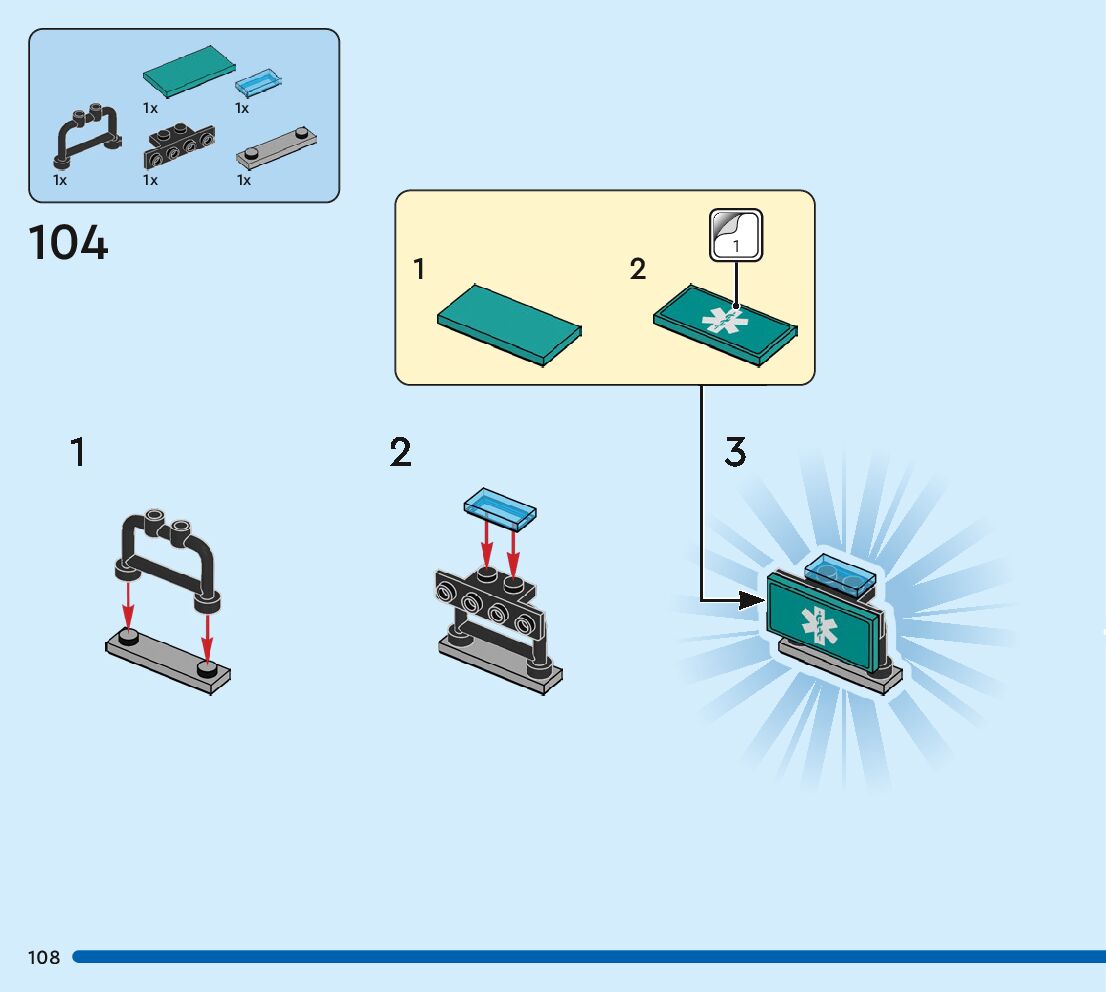 1x
1x
1x
1x
1x

104

1
2
1

1
2
3

108