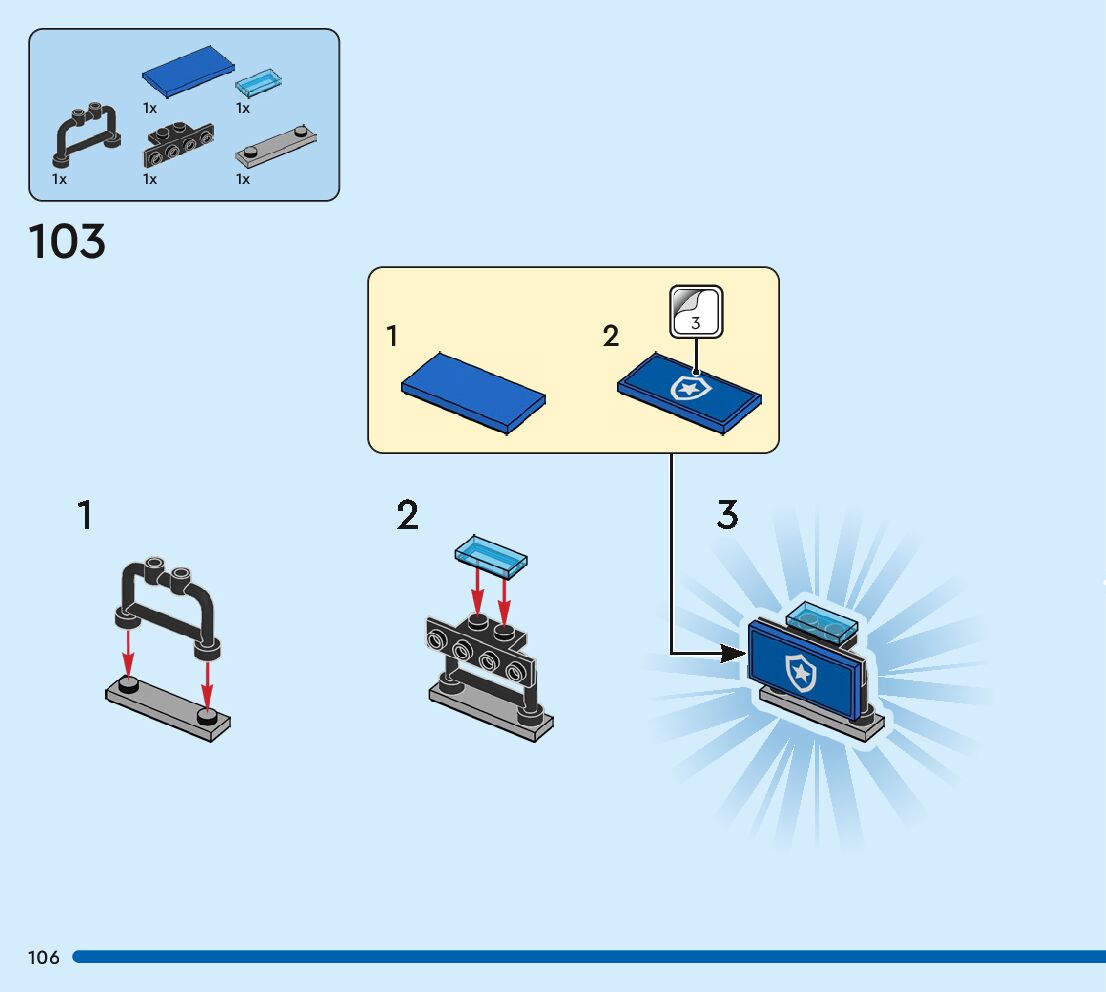 1x
1x
1x
1x
1x

103

1
2
3

1
2
3

106