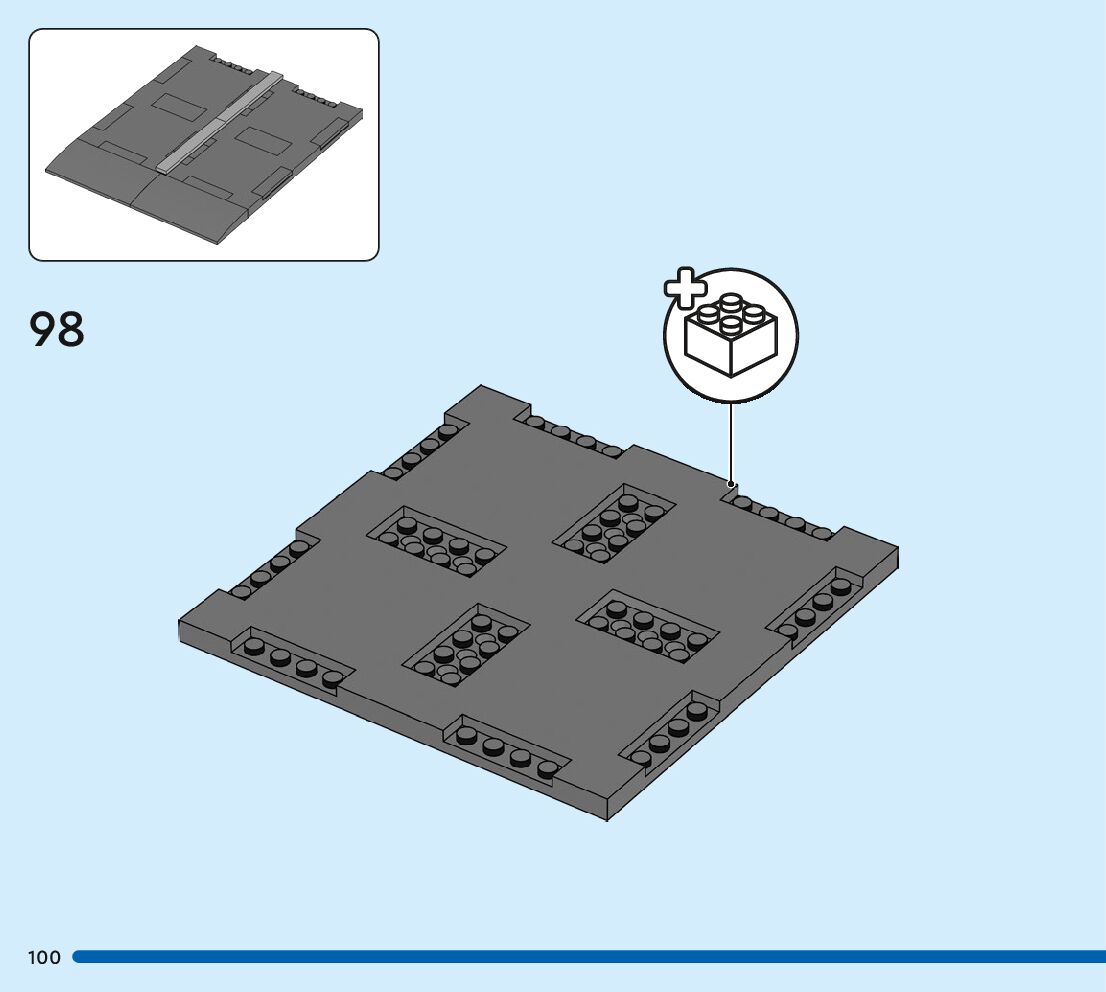 98

100