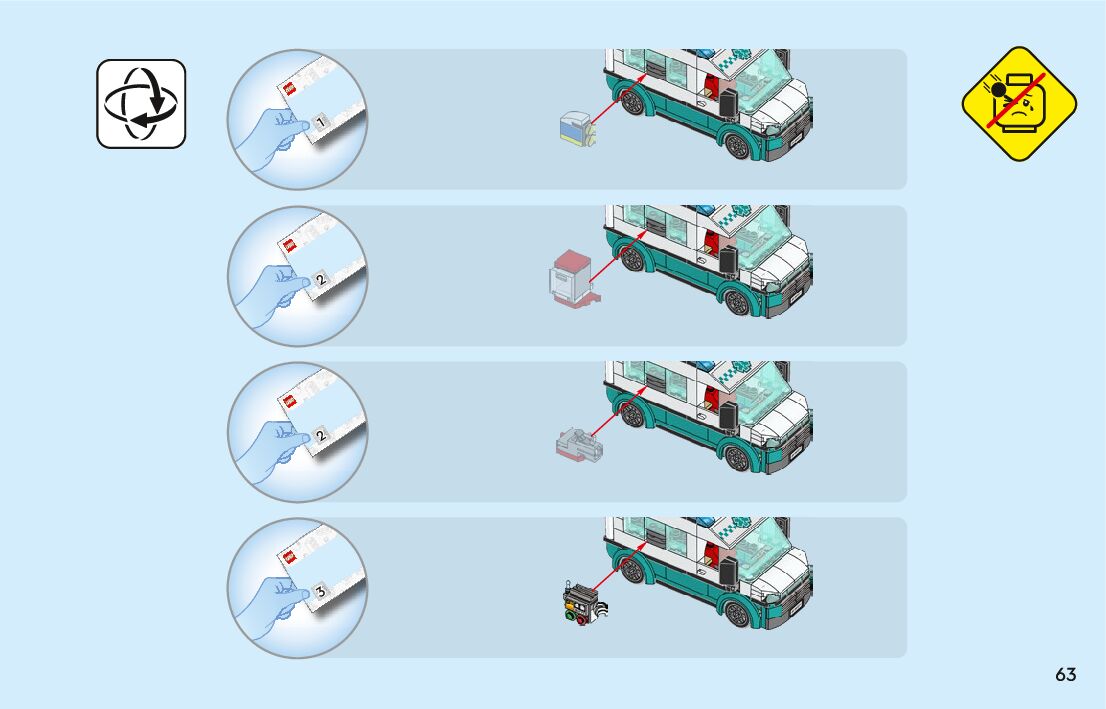 1

2

2

3

63