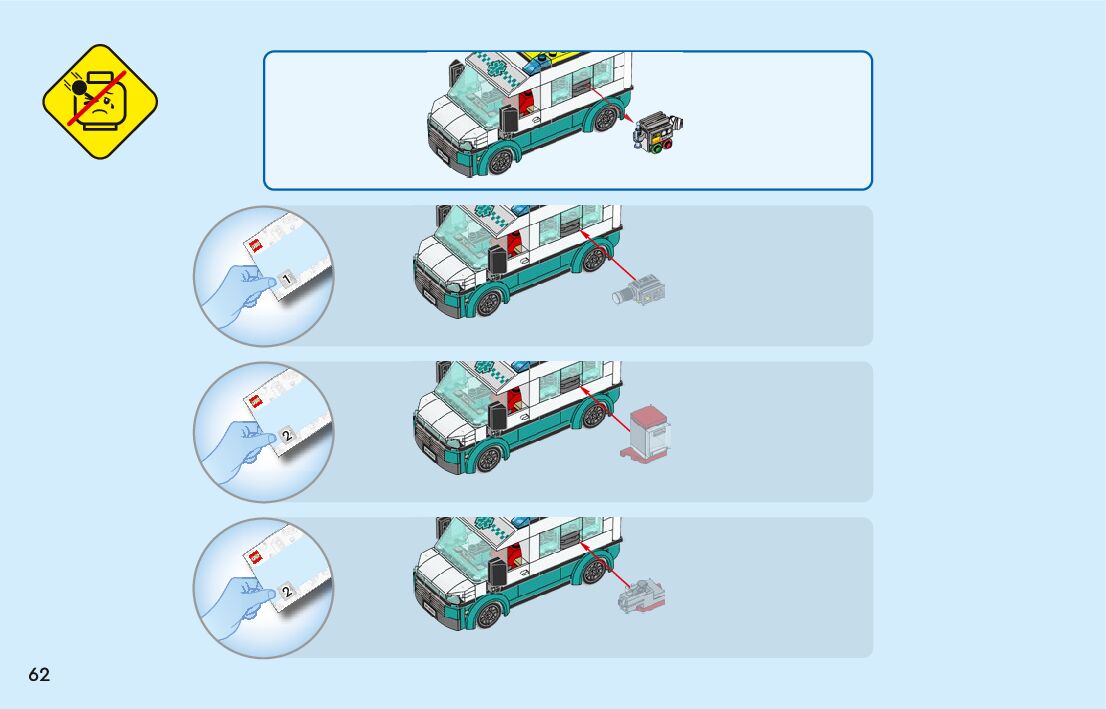 1

2

2

62