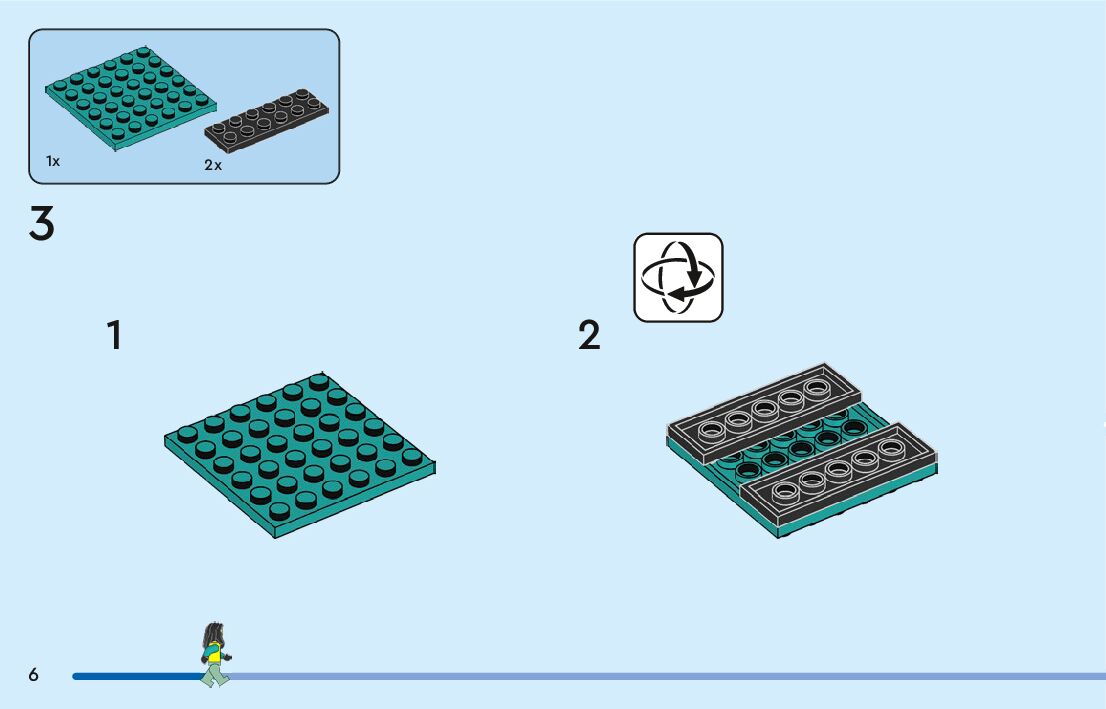 1x
2x

3

1

2

6